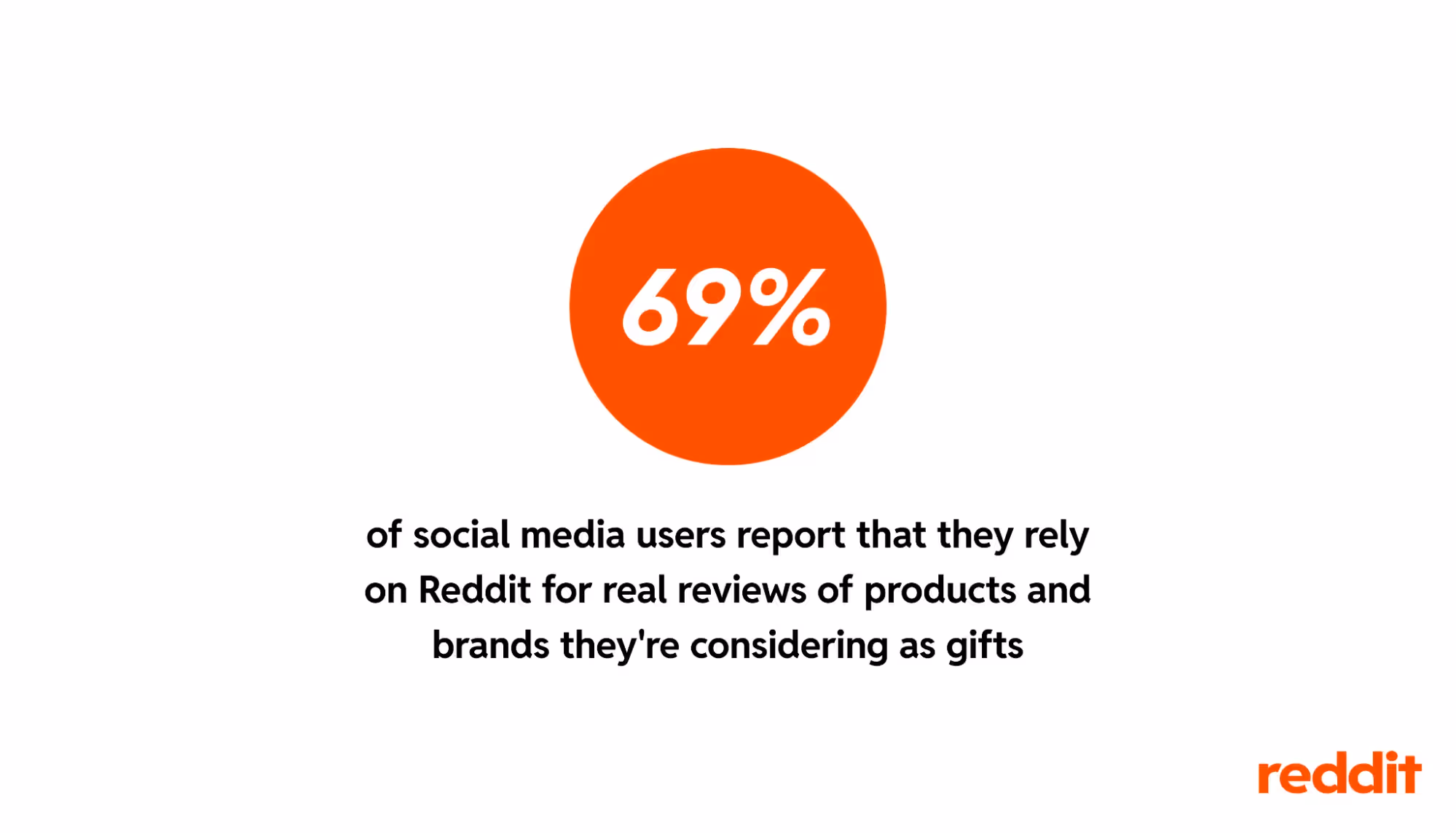 69%

of social media users report that they rely on Reddit for real reviews of products and brands they're considering as gifts

reddit