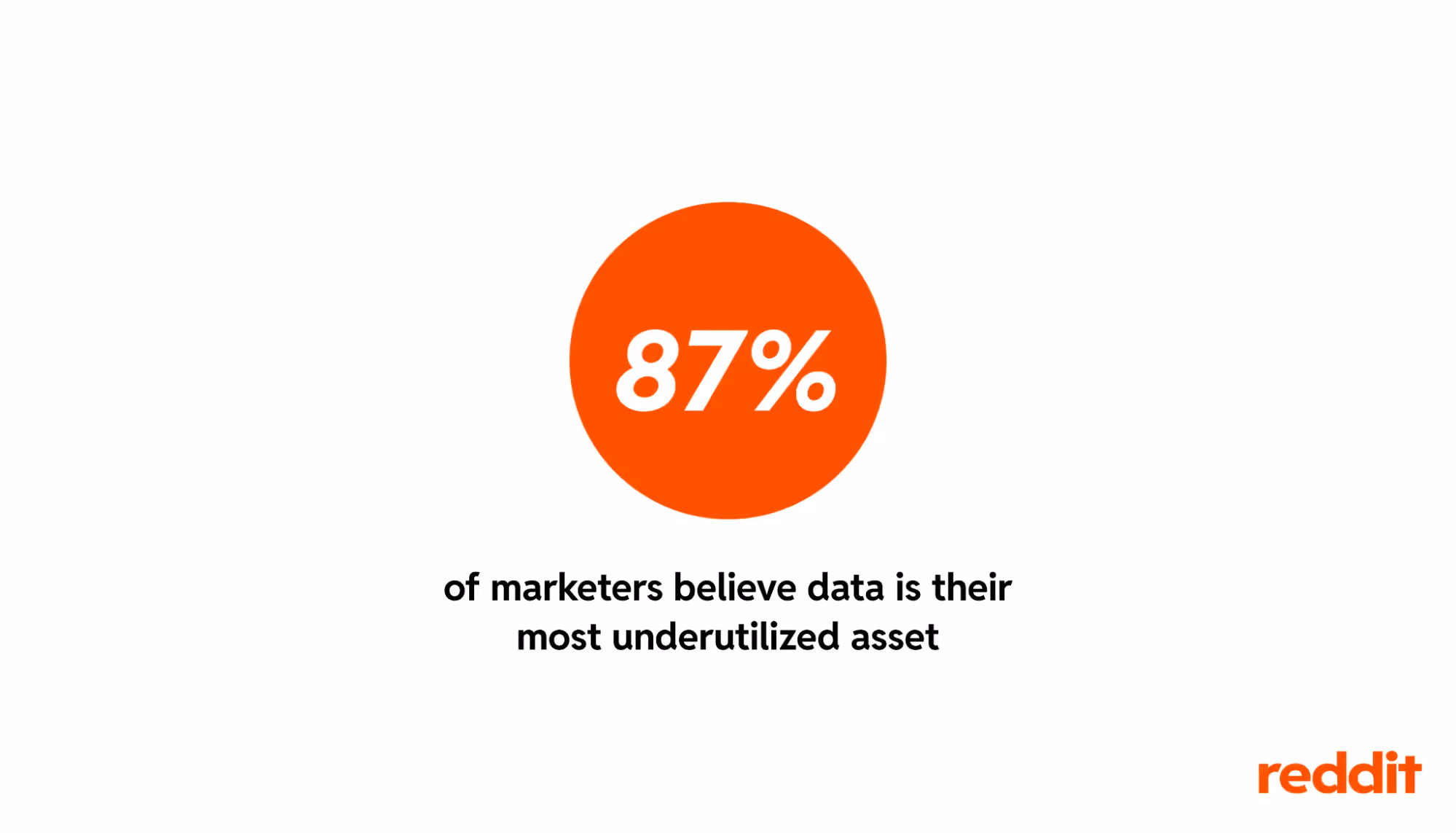 87%

of marketers believe data is their most underutilized asset

reddit