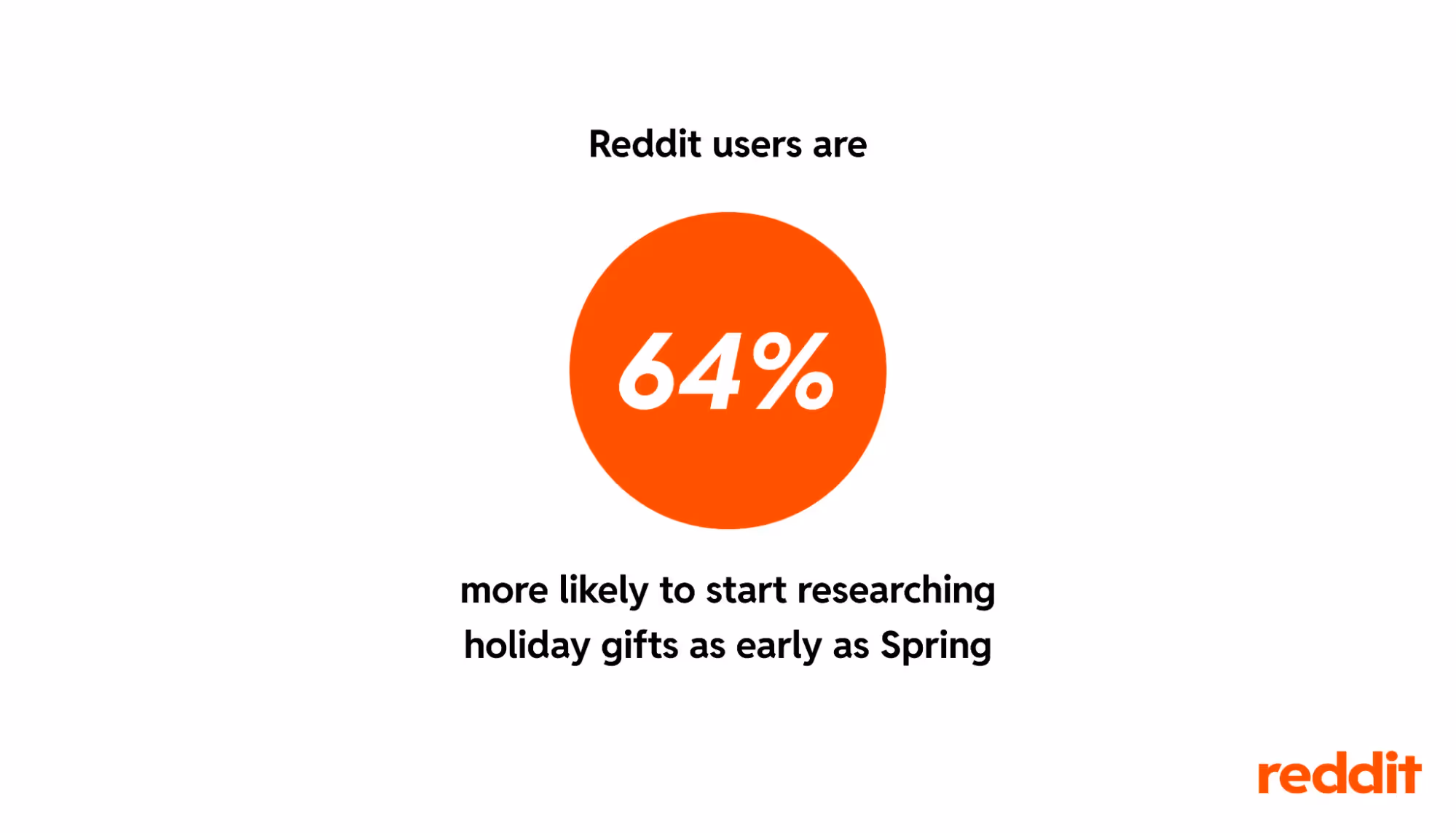 Reddit users are

64%

more likely to start researching holiday gifts as early as Spring

reddit