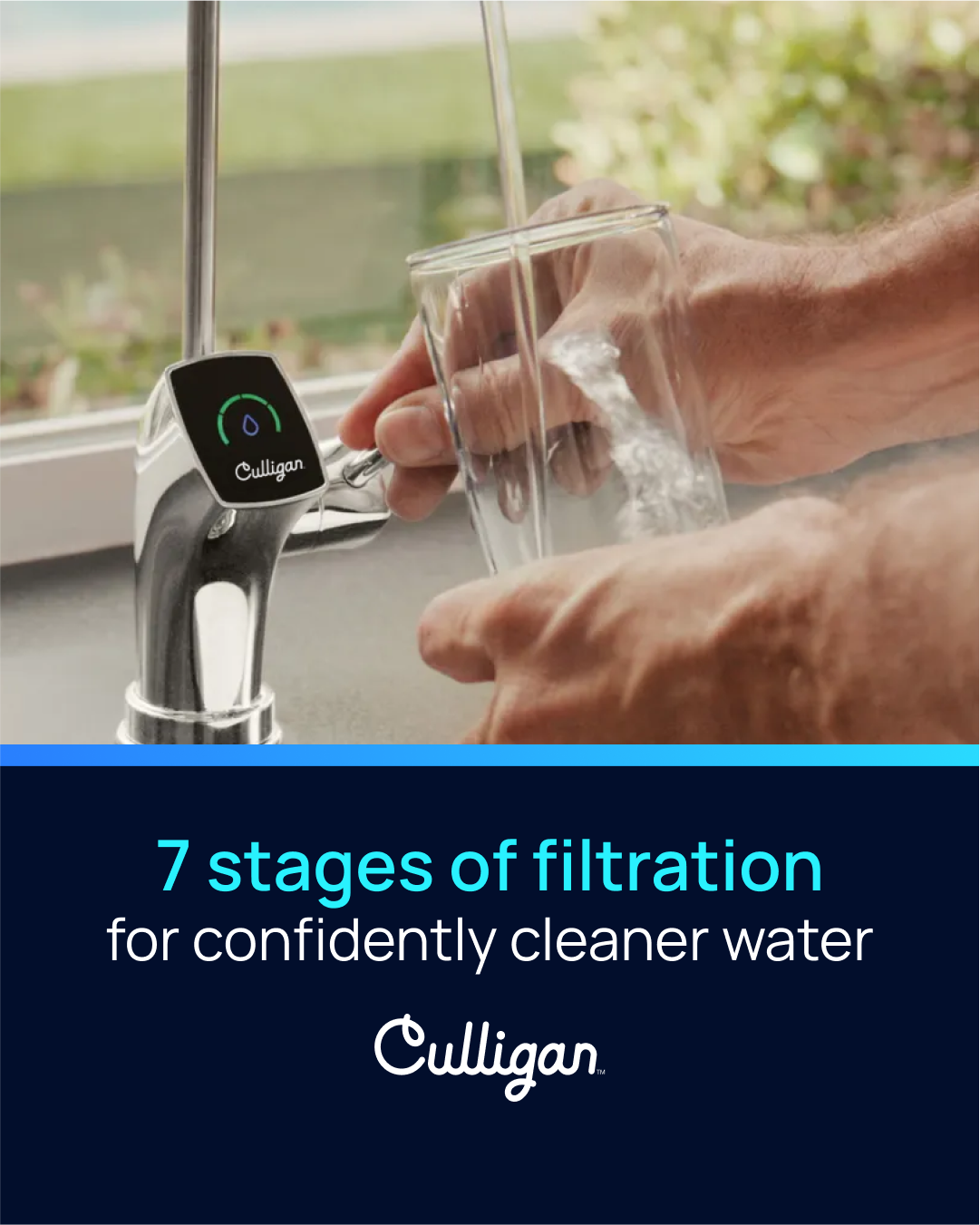 Culligan

7 stages of filtration
for confidently cleaner water

Culligan™