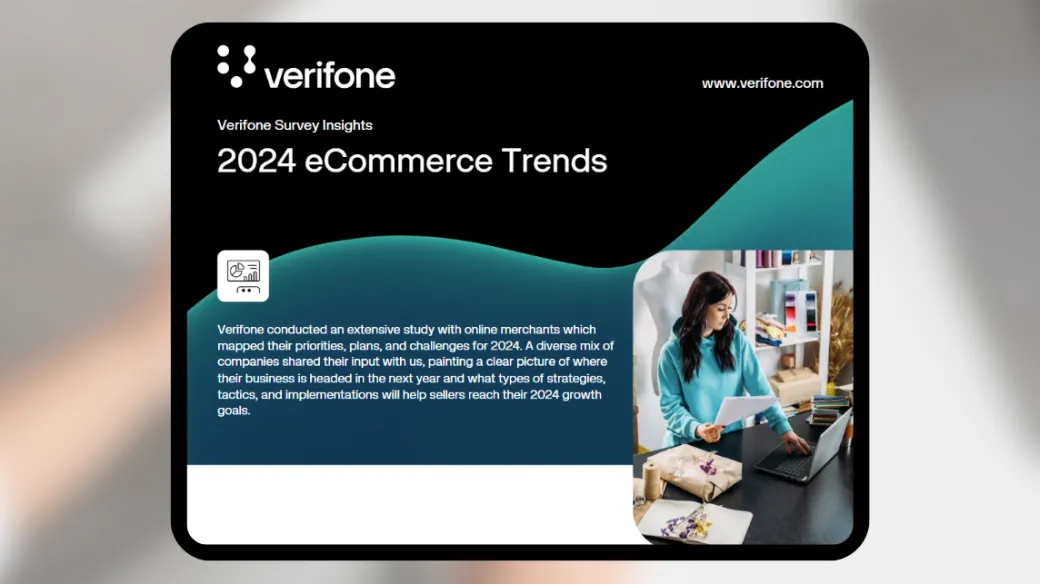 verifone

www.verifone.com

Verifone Survey Insights

2024 eCommerce Trends

Verifone conducted an extensive study with online merchants which mapped their priorities, plans, and challenges for 2024. A diverse mix of companies shared their input with us, painting a clear picture of where their business is headed in the next year and what types of strategies, tactics, and implementations will help sellers reach their 2024 growth goals.