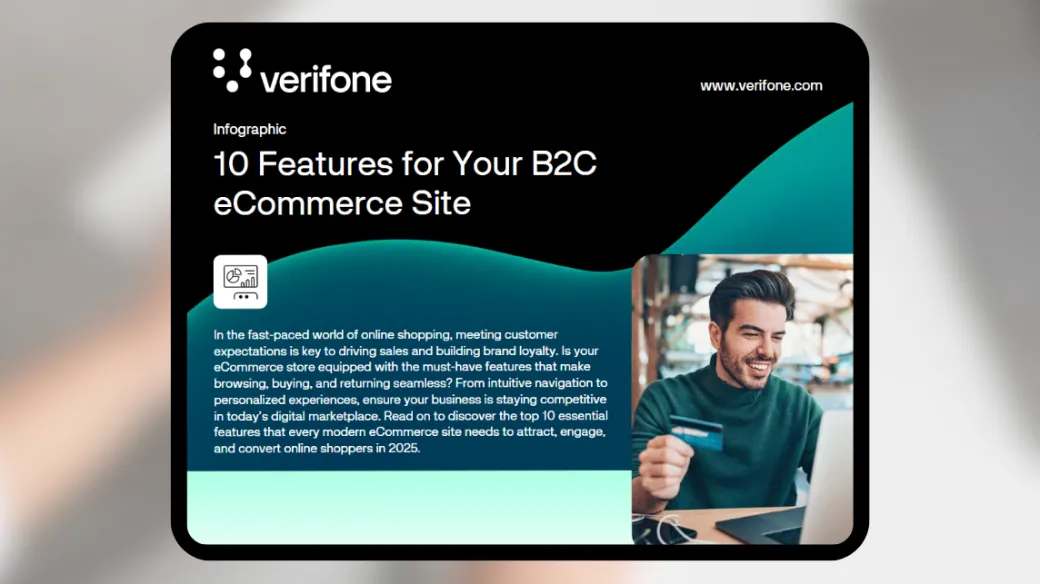 verifone

www.verifone.com

Infographic

10 Features for Your B2C eCommerce Site

In the fast-paced world of online shopping, meeting customer expectations is key to driving sales and building brand loyalty. Is your eCommerce store equipped with the must-have features that make browsing, buying, and returning seamless? From intuitive navigation to personalized experiences, ensure your business is staying competitive in today's digital marketplace. Read on to discover the top 10 essential features that every modern eCommerce site needs to attract, engage, and convert online shoppers in 2025.