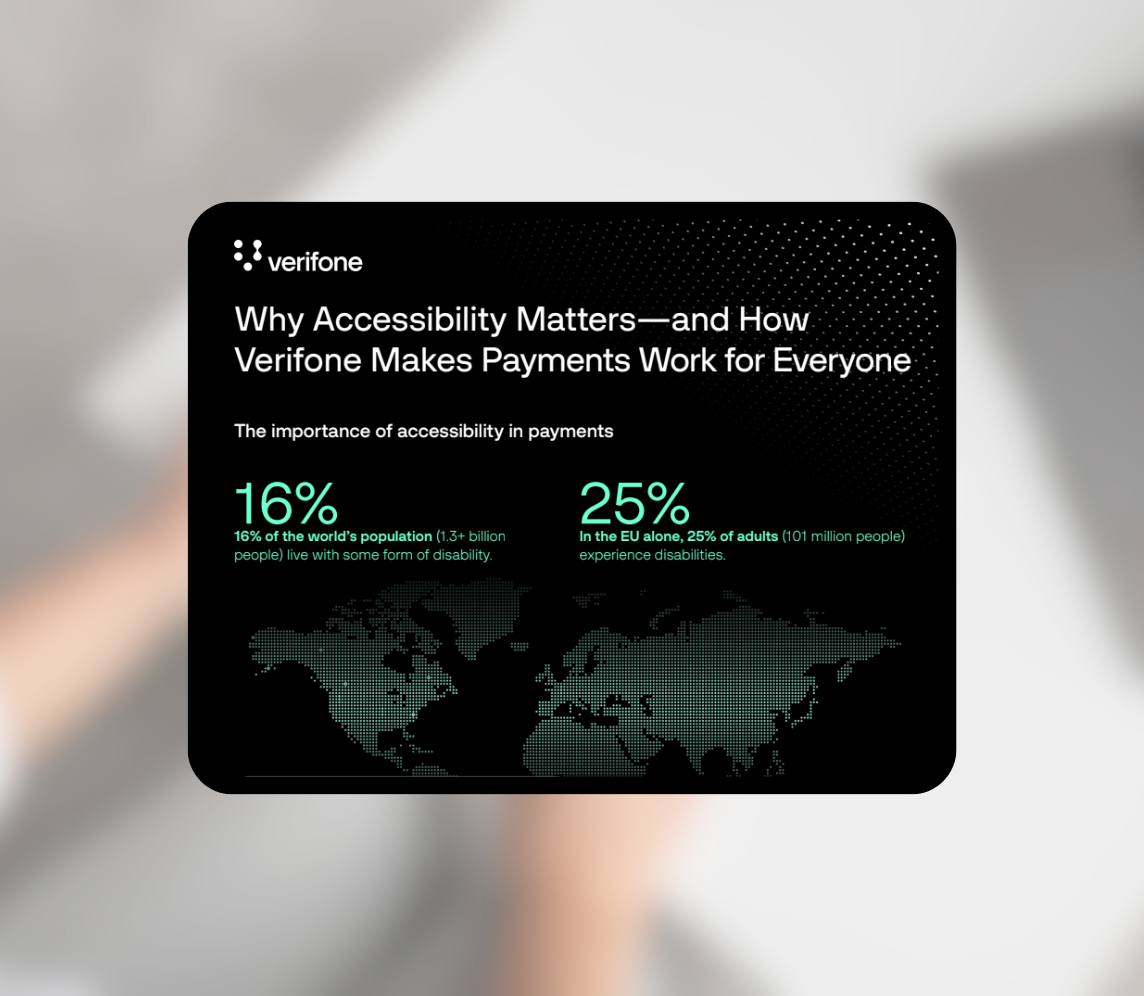 verifone

Why Accessibility Matters—and How Verifone Makes Payments Work for Everyone

The importance of accessibility in payments

16%
16% of the world's population (1.3+ billion people) live with some form of disability.

25%
In the EU alone, 25% of adults (101 million people) experience disabilities.