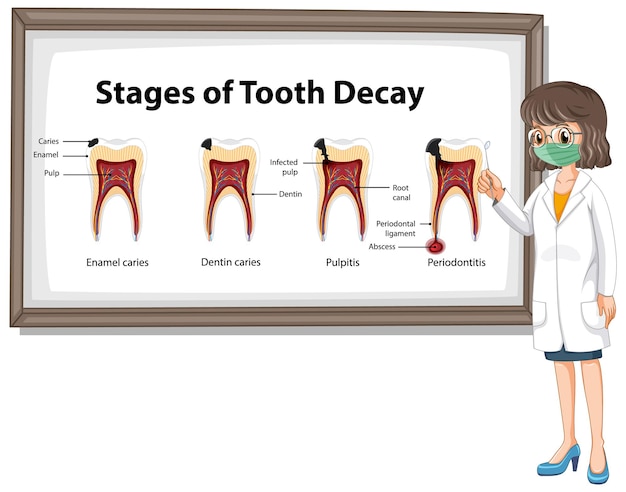 Stages of Tooth Decay

Caries
Enamel
Pulp

Dentin

Infected pulp
Root canal

Periodontal ligament
Abscess

Enamel caries

Dentin caries

Pulpitis

Periodontitis