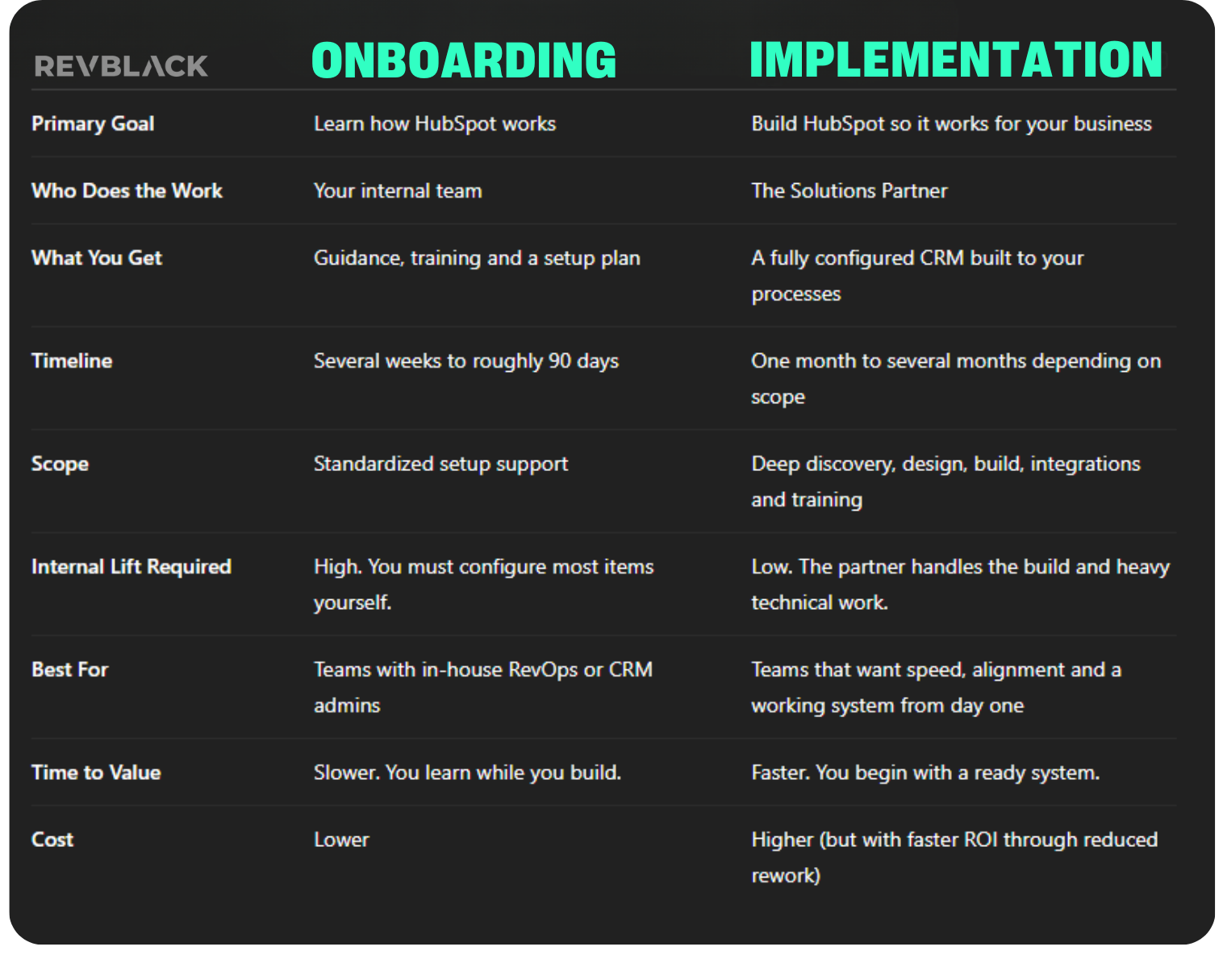 | REVBLACK | ONBOARDING | IMPLEMENTATION |
|---|---|---|
| Primary Goal | Learn how HubSpot works | Build HubSpot so it works for your business |
| Who Does the Work | Your internal team | The Solutions Partner |
| What You Get | Guidance, training and a setup plan | A fully configured CRM built to your processes |
| Timeline | Several weeks to roughly 90 days | One month to several months depending on scope |
| Scope | Standardized setup support | Deep discovery, design, build, integrations and training |
| Internal Lift Required | High. You must configure most items yourself. | Low. The partner handles the build and heavy technical work. |
| Best For | Teams with in-house RevOps or CRM admins | Teams that want speed, alignment and a working system from day one |
| Time to Value | Slower. You learn while you build. | Faster. You begin with a ready system. |
| Cost | Lower | Higher (but with faster ROI through reduced rework) |