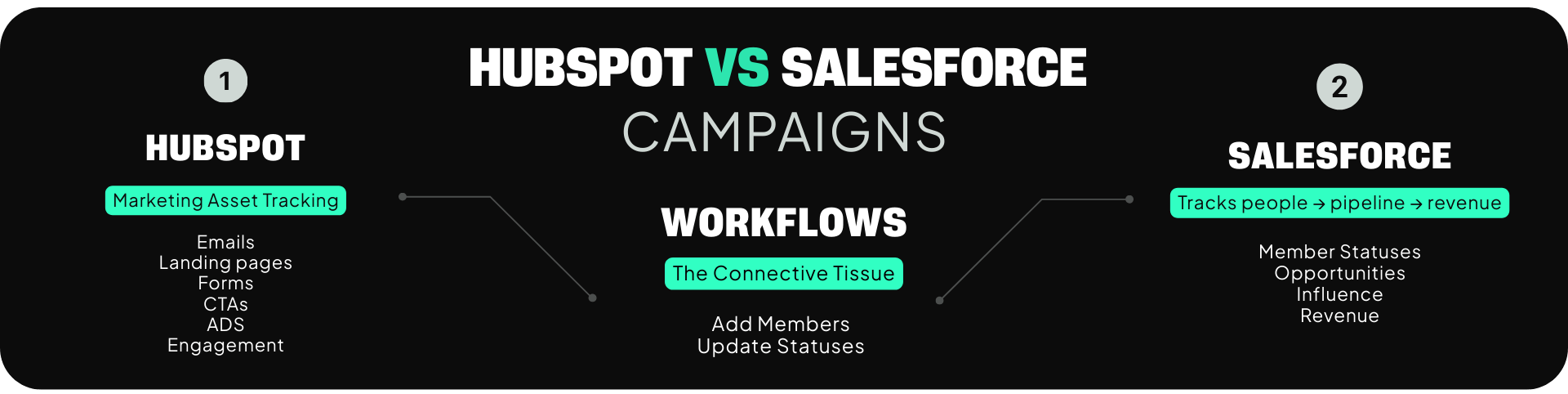 HUBSPOT VS SALESFORCE
CAMPAIGNS

1

HUBSPOT

Marketing Asset Tracking

Emails
Landing pages
Forms
CTAs
ADS
Engagement

WORKFLOWS

The Connective Tissue

Add Members
Update Statuses

2

SALESFORCE

Tracks people → pipeline → revenue

Member Statuses
Opportunities
Influence
Revenue