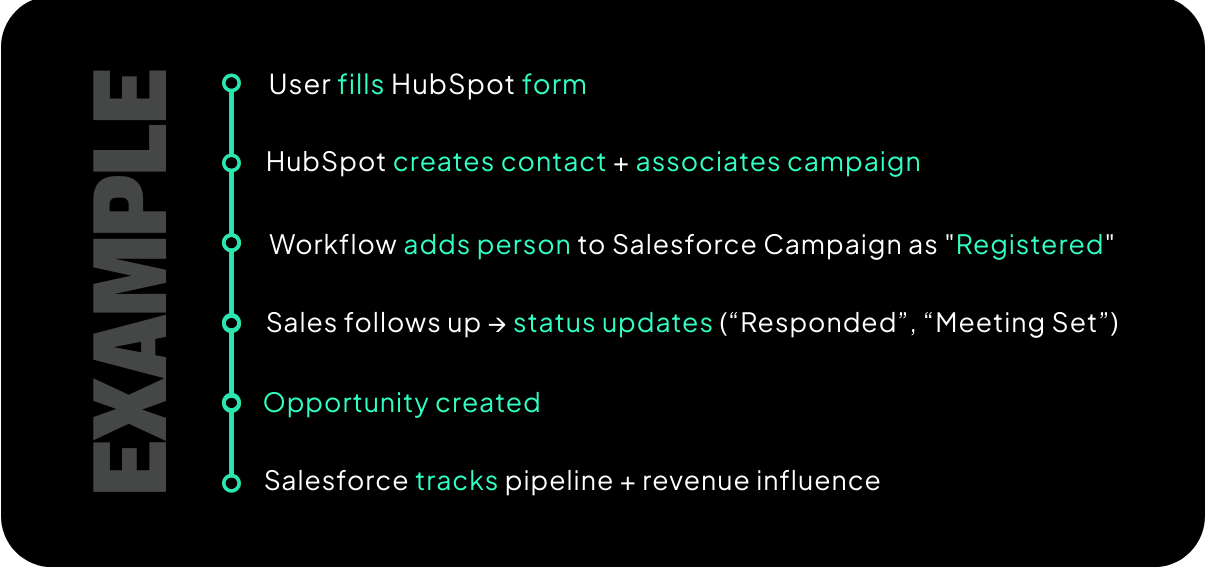 EXAMPLE

User fills HubSpot form

HubSpot creates contact + associates campaign

Workflow adds person to Salesforce Campaign as "Registered"

Sales follows up → status updates (“Responded”, “Meeting Set”)

Opportunity created

Salesforce tracks pipeline + revenue influence