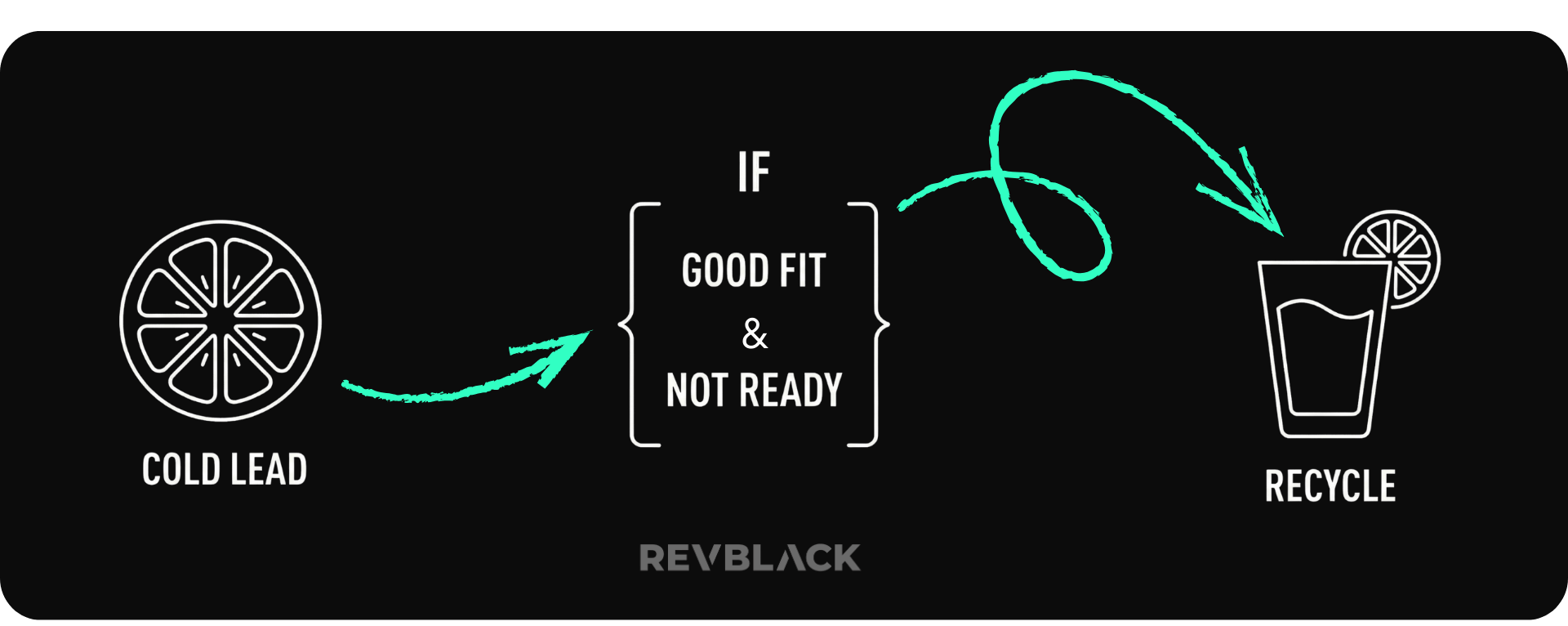 COLD LEAD

IF

GOOD FIT

&

NOT READY

RECYCLE

REVBLACK