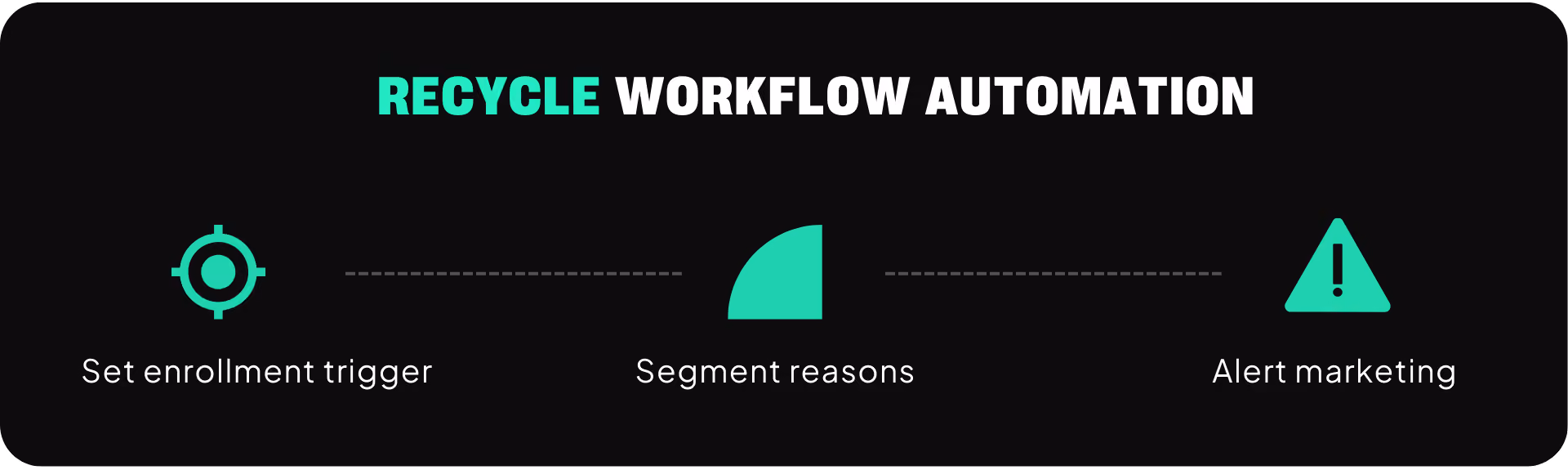 RECYCLE WORKFLOW AUTOMATION

Set enrollment trigger

Segment reasons

Alert marketing