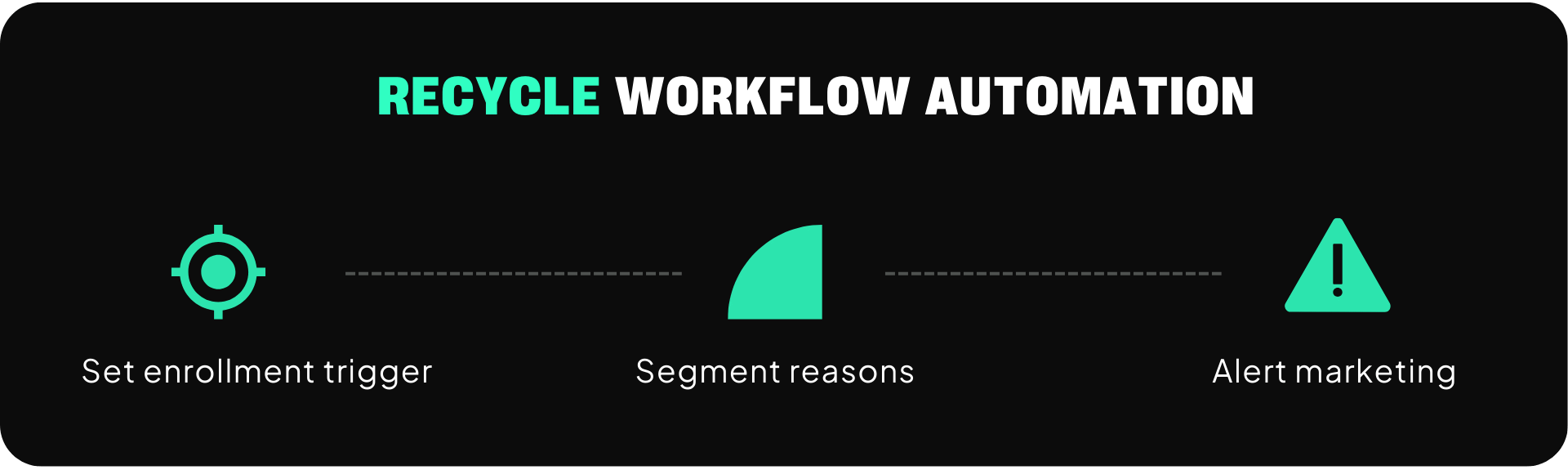 RECYCLE WORKFLOW AUTOMATION

Set enrollment trigger

Segment reasons

Alert marketing