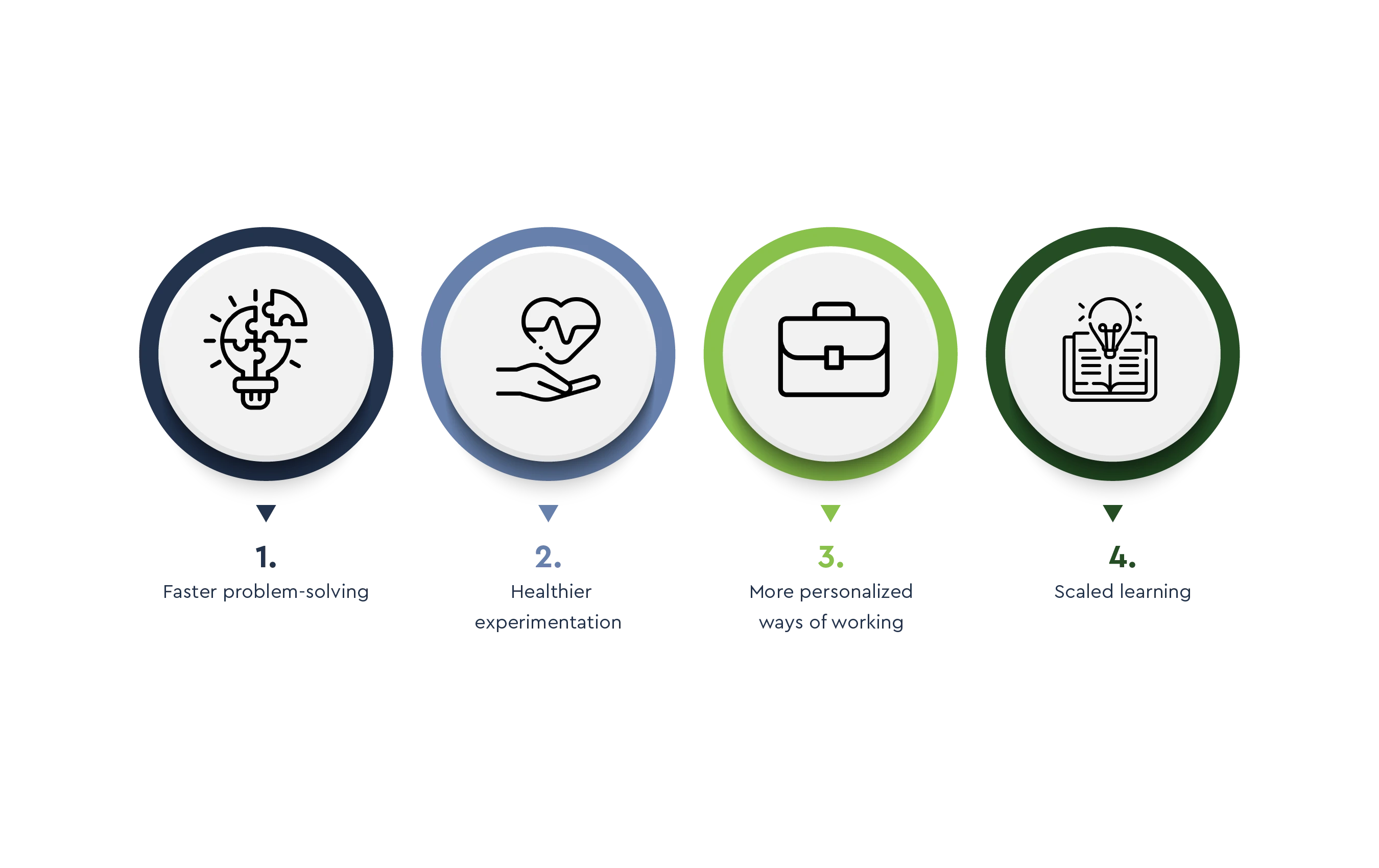 1.
Faster problem-solving

2.
Healthier experimentation

3.
More personalized ways of working

4.
Scaled learning