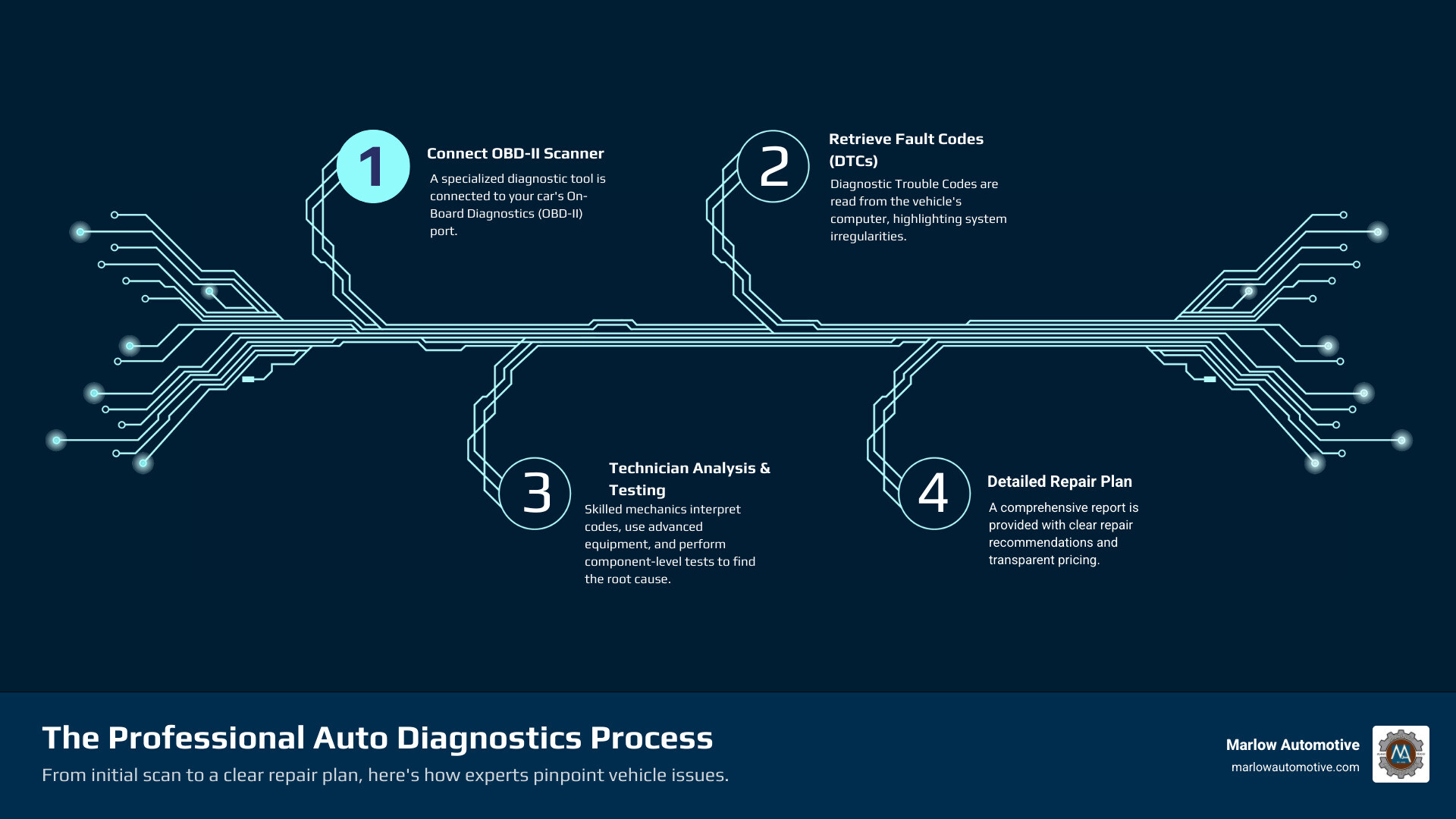 1

Connect OBD-II Scanner

A specialized diagnostic tool is connected to your car's On-Board Diagnostics (OBD-II) port.

2

Retrieve Fault Codes (DTCs)

Diagnostic Trouble Codes are read from the vehicle's computer, highlighting system irregularities.

3

Technician Analysis & Testing

Skilled mechanics interpret codes, use advanced equipment, and perform component-level tests to find the root cause.

4

Detailed Repair Plan

A comprehensive report is provided with clear repair recommendations and transparent pricing.

The Professional Auto Diagnostics Process

From initial scan to a clear repair plan, here's how experts pinpoint vehicle issues.

Marlow Automotive

marlowautomotive.com

MA