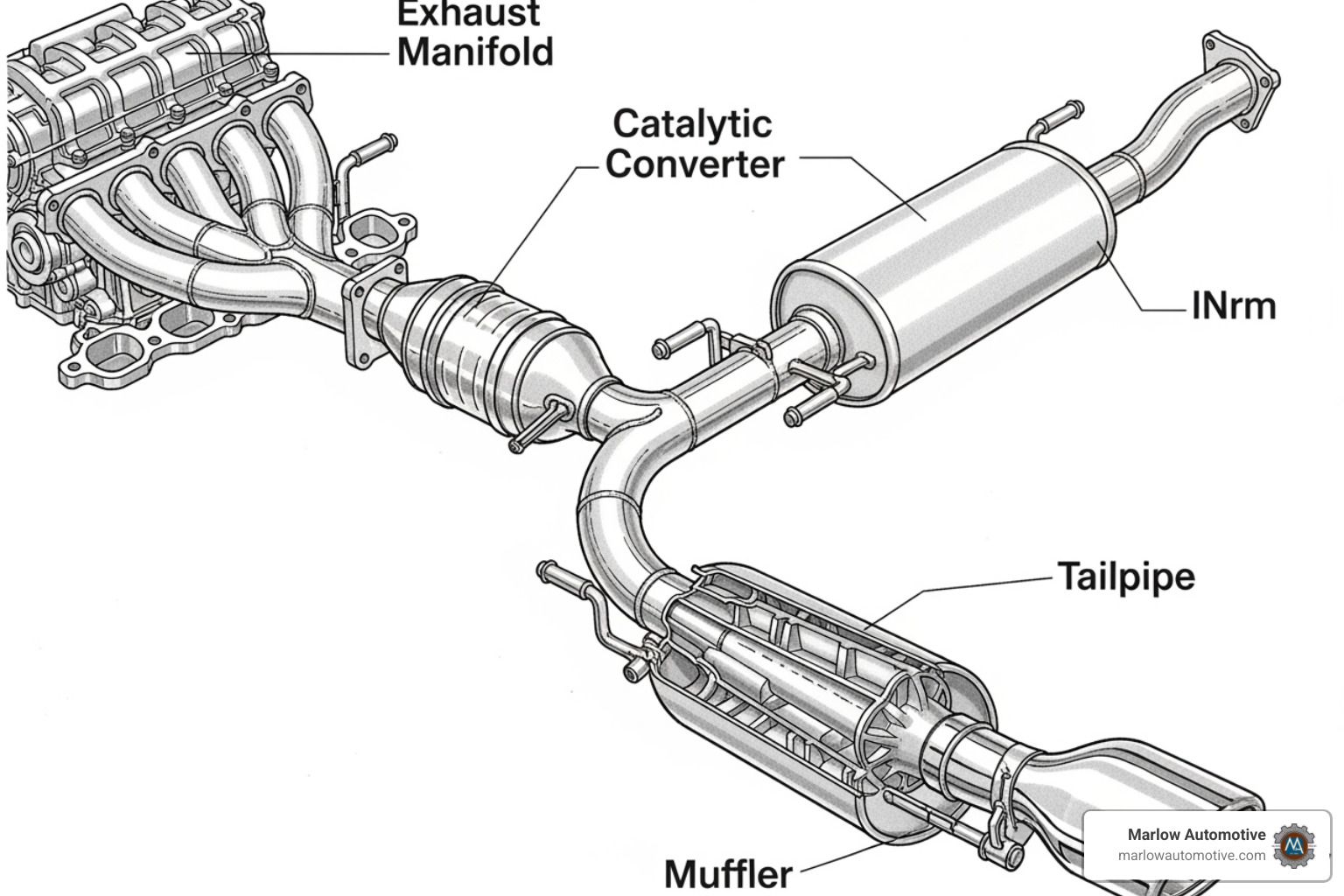 Exhaust Manifold

Catalytic Converter

INrm

Tailpipe

Muffler

Marlow Automotive
marlowautomotive.com