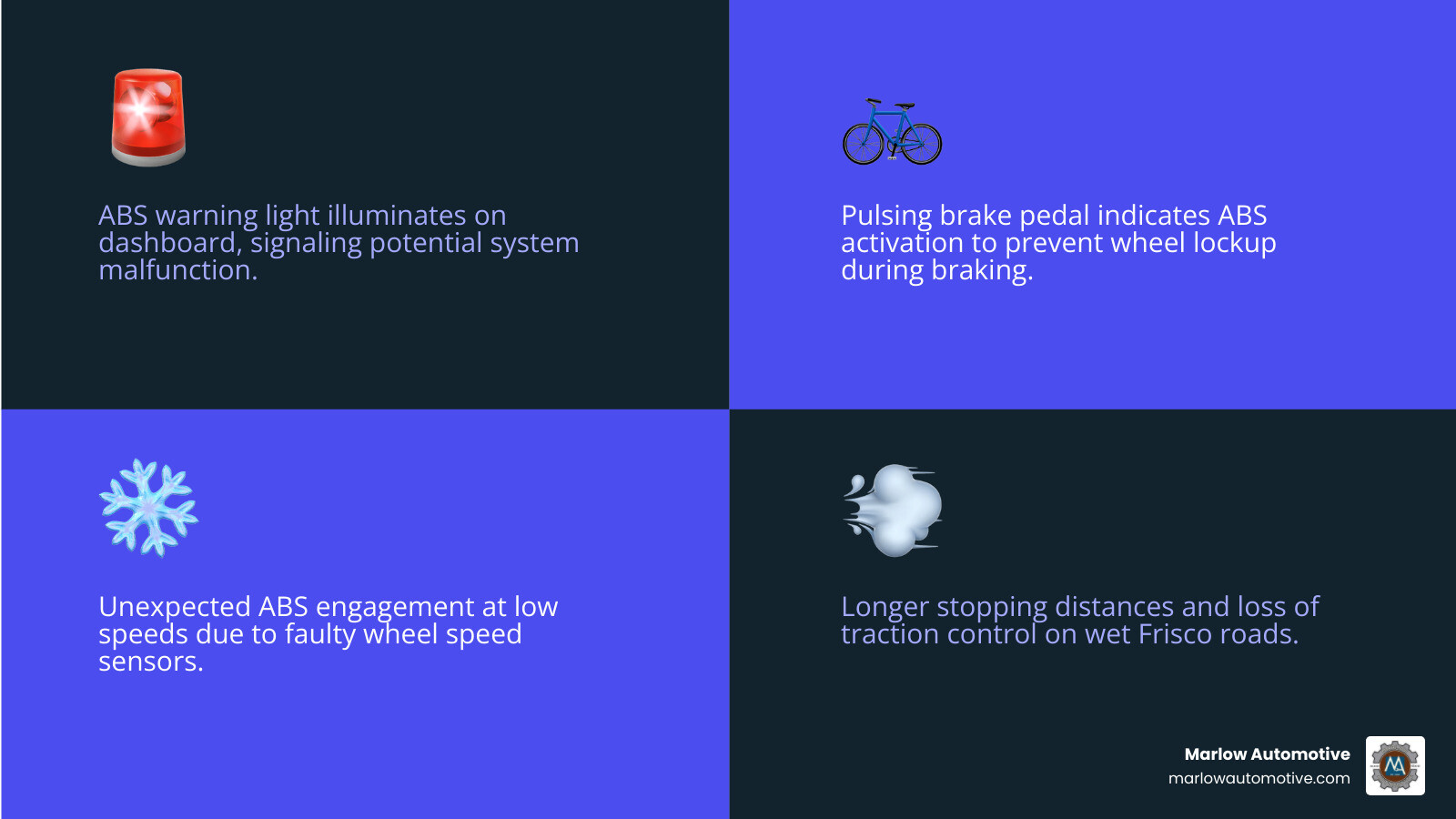 ABS warning light illuminates on dashboard, signaling potential system malfunction.

Pulsing brake pedal indicates ABS activation to prevent wheel lockup during braking.

Unexpected ABS engagement at low speeds due to faulty wheel speed sensors.

Longer stopping distances and loss of traction control on wet Frisco roads.

Marlow Automotive
marlowautomotive.com