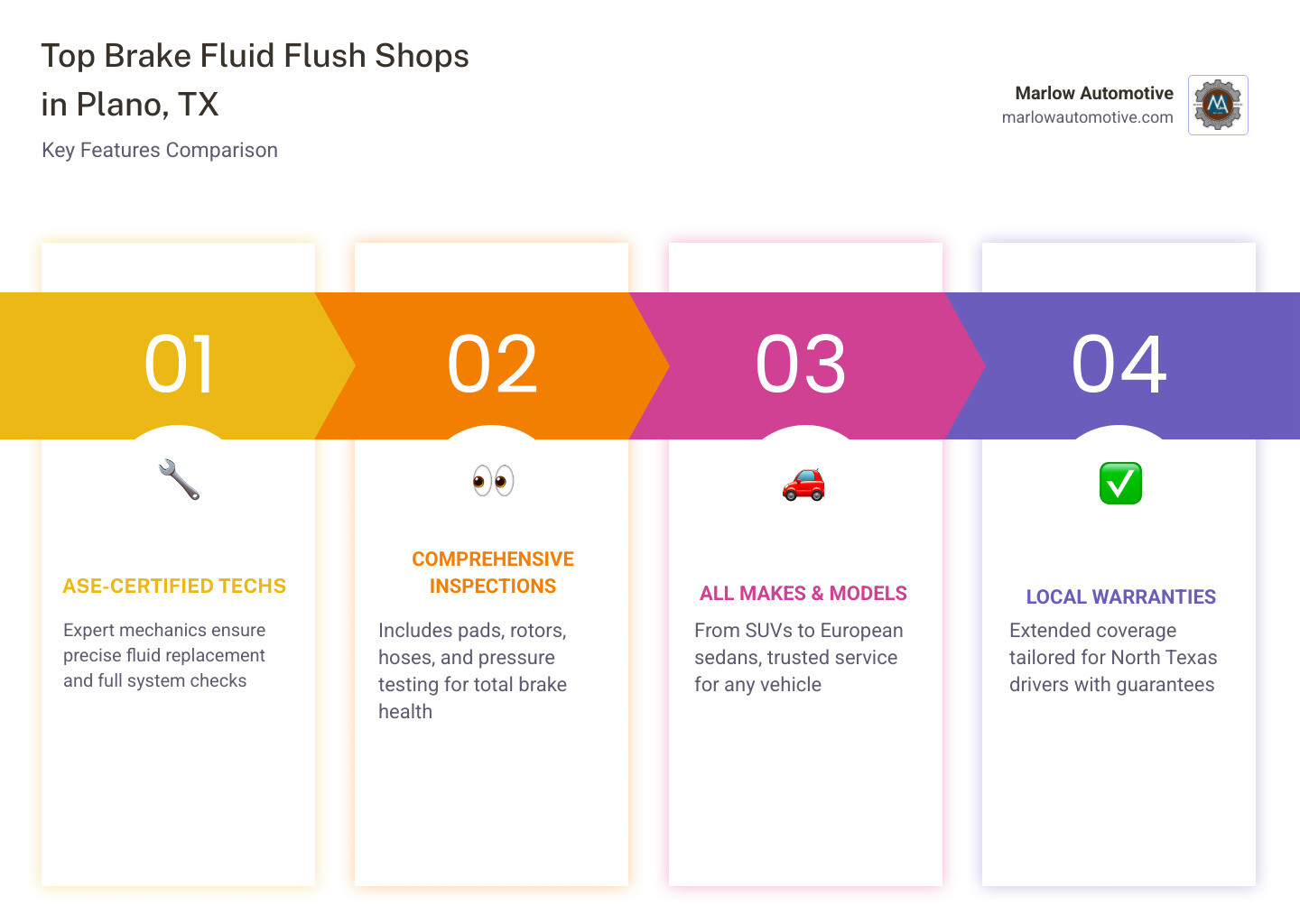 Top Brake Fluid Flush Shops in Plano, TX

Key Features Comparison

Marlow Automotive
marlowautomotive.com

01

ASE-CERTIFIED TECHS

Expert mechanics ensure precise fluid replacement and full system checks

02

COMPREHENSIVE INSPECTIONS

Includes pads, rotors, hoses, and pressure testing for total brake health

03

ALL MAKES & MODELS

From SUVs to European sedans, trusted service for any vehicle

04

LOCAL WARRANTIES

Extended coverage tailored for North Texas drivers with guarantees