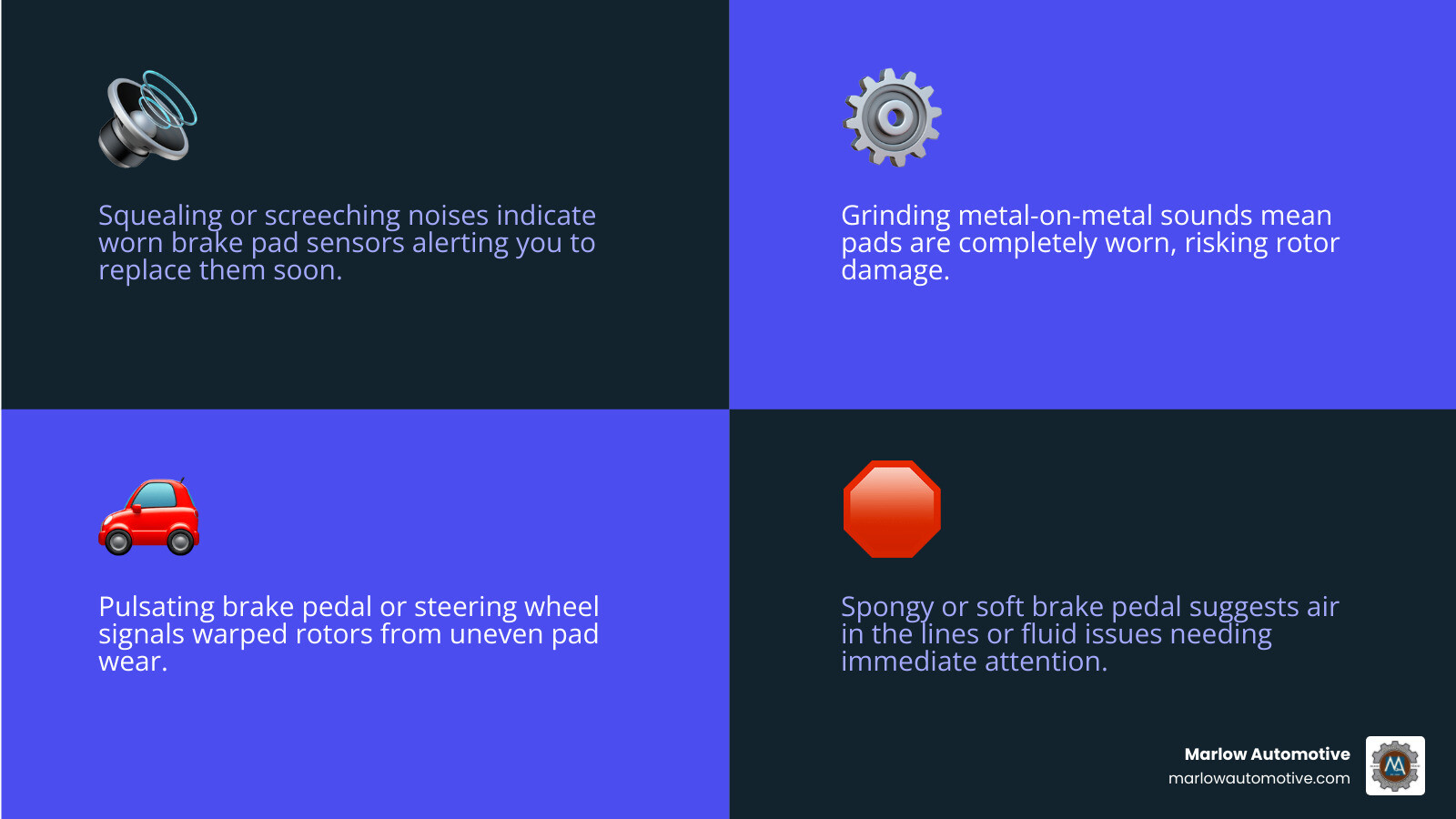 Squealing or screeching noises indicate worn brake pad sensors alerting you to replace them soon.

Grinding metal-on-metal sounds mean pads are completely worn, risking rotor damage.

Pulsating brake pedal or steering wheel signals warped rotors from uneven pad wear.

Spongy or soft brake pedal suggests air in the lines or fluid issues needing immediate attention.

Marlow Automotive
marlowautomotive.com