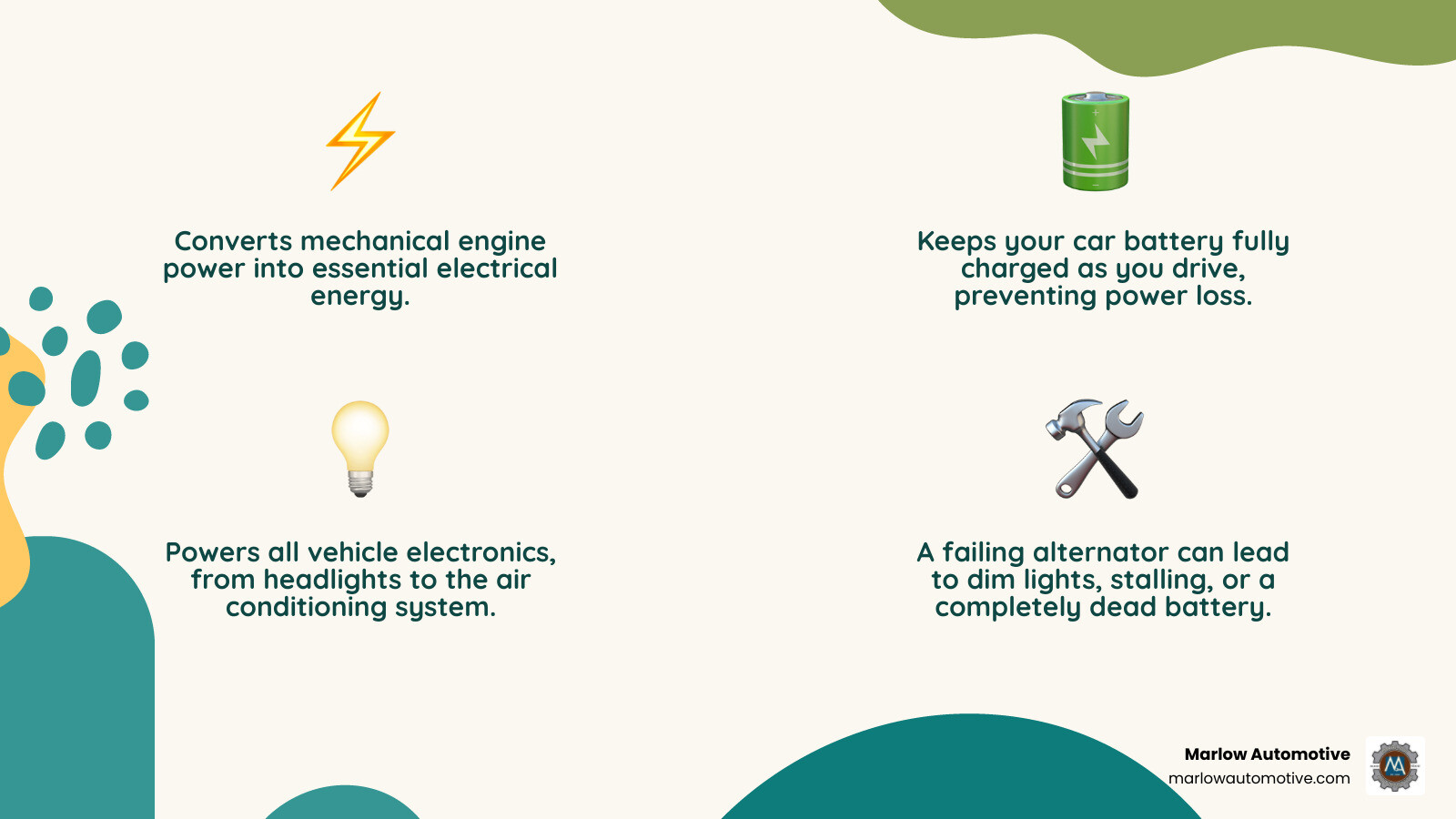 Converts mechanical engine power into essential electrical energy.

Keeps your car battery fully charged as you drive, preventing power loss.

Powers all vehicle electronics, from headlights to the air conditioning system.

A failing alternator can lead to dim lights, stalling, or a completely dead battery.

Marlow Automotive
marlowautomotive.com