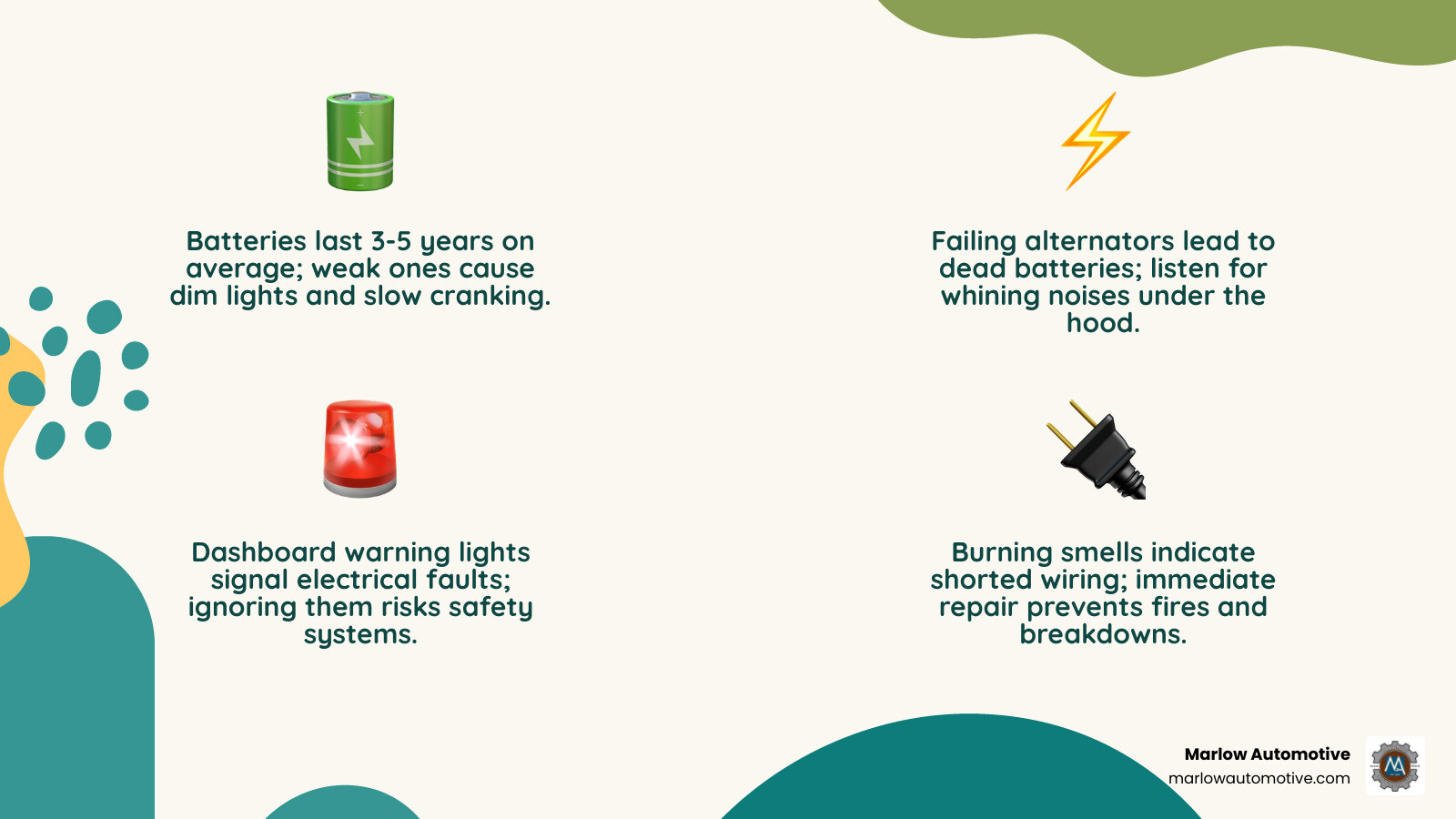 Batteries last 3-5 years on average; weak ones cause dim lights and slow cranking.

Failing alternators lead to dead batteries; listen for whining noises under the hood.

Dashboard warning lights signal electrical faults; ignoring them risks safety systems.

Burning smells indicate shorted wiring; immediate repair prevents fires and breakdowns.

Marlow Automotive
marlowautomotive.com