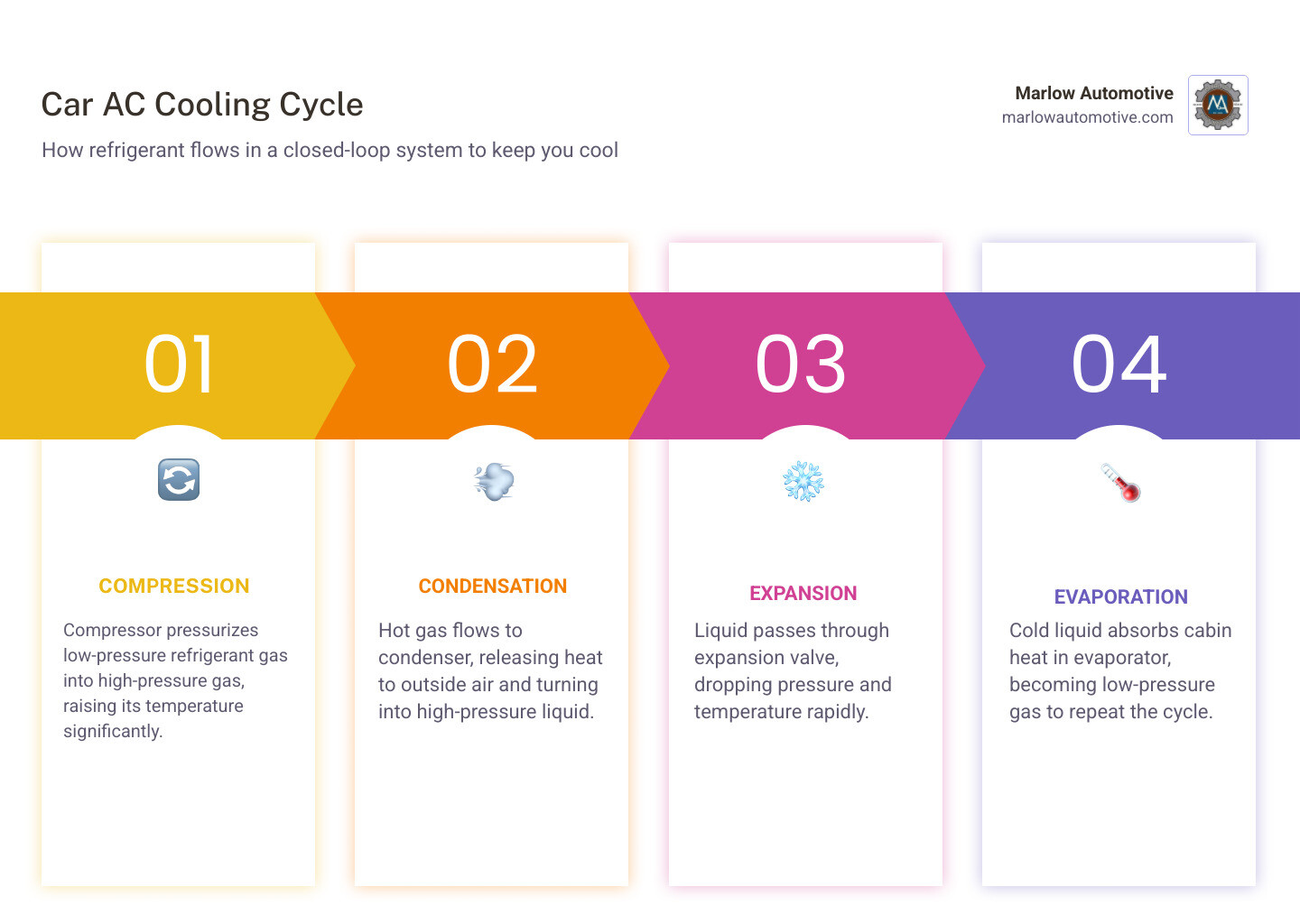 Car AC Cooling Cycle

How refrigerant flows in a closed-loop system to keep you cool

Marlow Automotive
marlowautomotive.com

01

COMPRESSION

Compressor pressurizes low-pressure refrigerant gas into high-pressure gas, raising its temperature significantly.

02

CONDENSATION

Hot gas flows to condenser, releasing heat to outside air and turning into high-pressure liquid.

03

EXPANSION

Liquid passes through expansion valve, dropping pressure and temperature rapidly.

04

EVAPORATION

Cold liquid absorbs cabin heat in evaporator, becoming low-pressure gas to repeat the cycle.