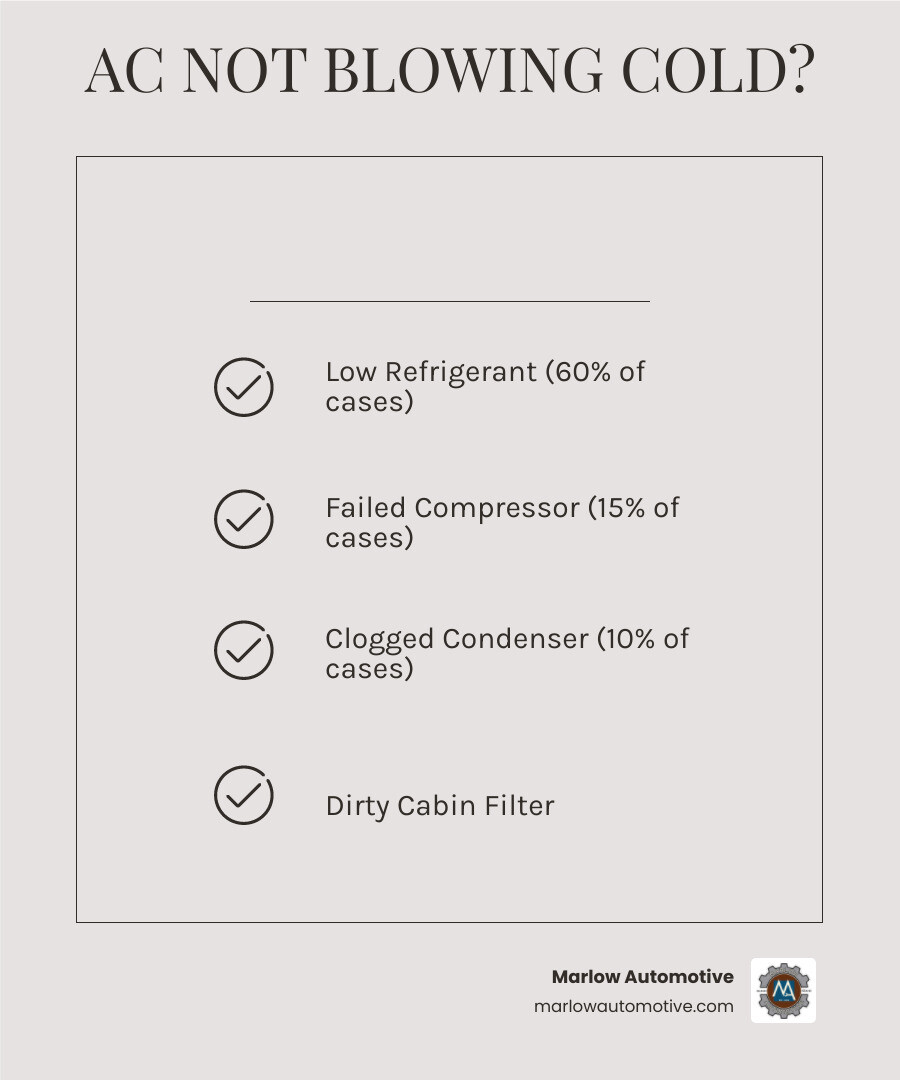 AC NOT BLOWING COLD?

Low Refrigerant (60% of cases)

Failed Compressor (15% of cases)

Clogged Condenser (10% of cases)

Dirty Cabin Filter

Marlow Automotive
marlowautomotive.com

M