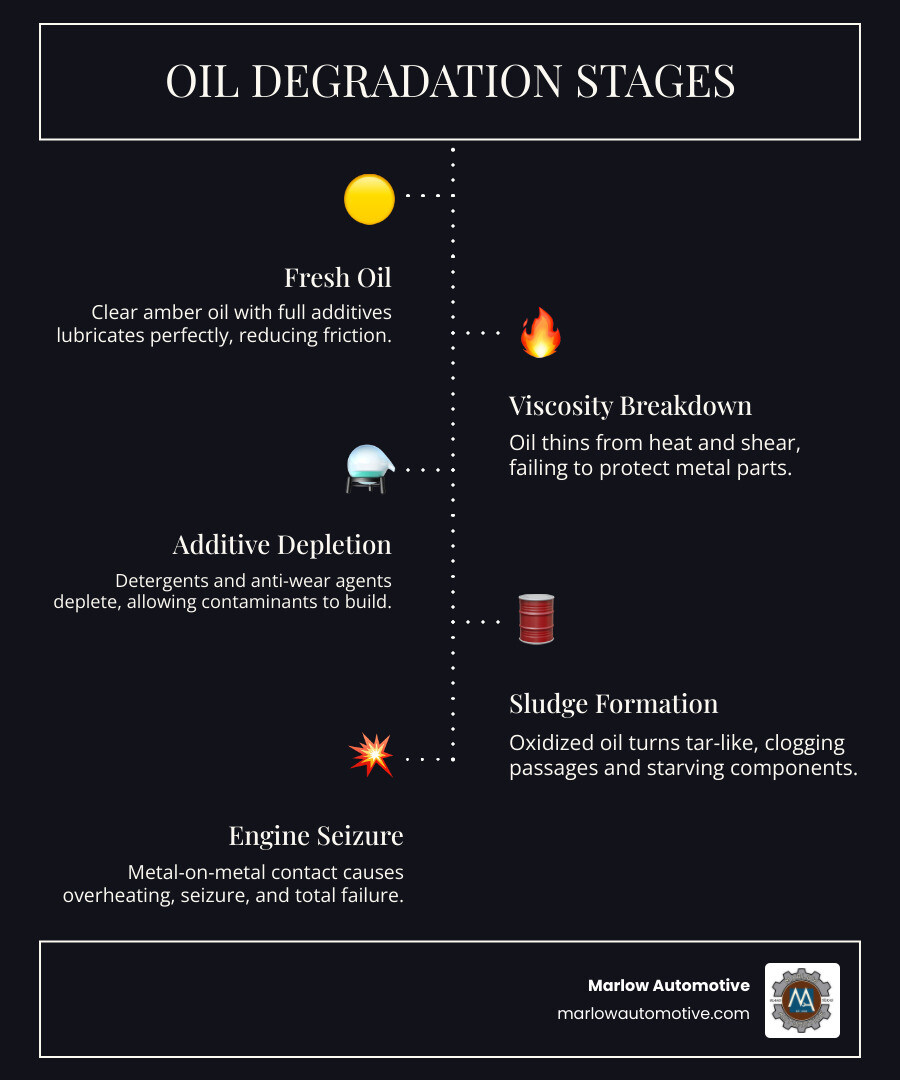 OIL DEGRADATION STAGES

Fresh Oil

Clear amber oil with full additives lubricates perfectly, reducing friction.

Viscosity Breakdown

Oil thins from heat and shear, failing to protect metal parts.

Additive Depletion

Detergents and anti-wear agents deplete, allowing contaminants to build.

Sludge Formation

Oxidized oil turns tar-like, clogging passages and starving components.

Engine Seizure

Metal-on-metal contact causes overheating, seizure, and total failure.

Marlow Automotive
marlowautomotive.com