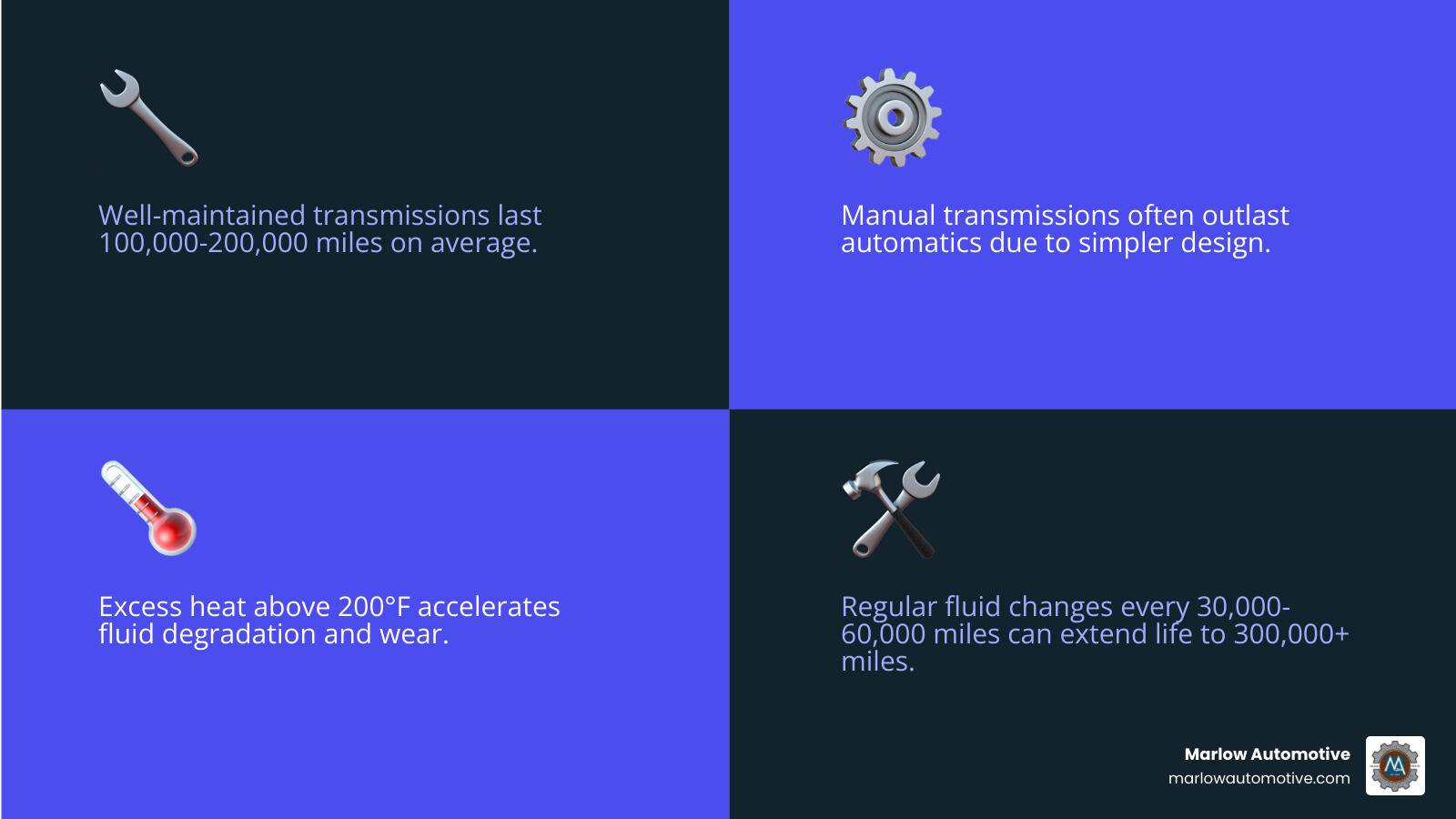 Well-maintained transmissions last 100,000-200,000 miles on average.

Manual transmissions often outlast automatics due to simpler design.

Excess heat above 200°F accelerates fluid degradation and wear.

Regular fluid changes every 30,000-60,000 miles can extend life to 300,000+ miles.

Marlow Automotive
marlowautomotive.com