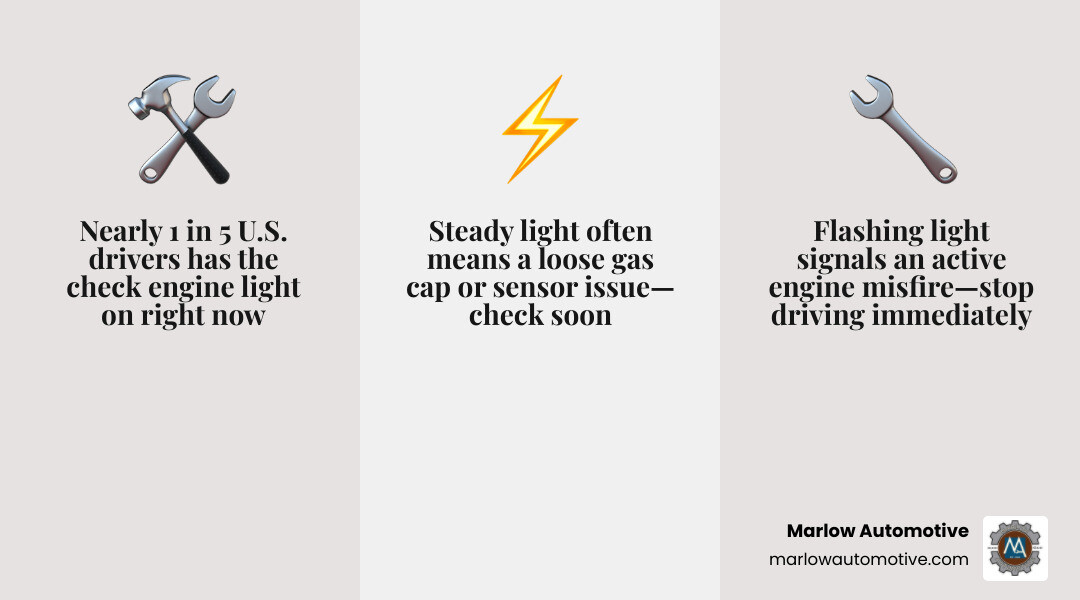 Nearly 1 in 5 U.S. drivers has the check engine light on right now

Steady light often means a loose gas cap or sensor issue—check soon

Flashing light signals an active engine misfire—stop driving immediately

Marlow Automotive
marlowautomotive.com