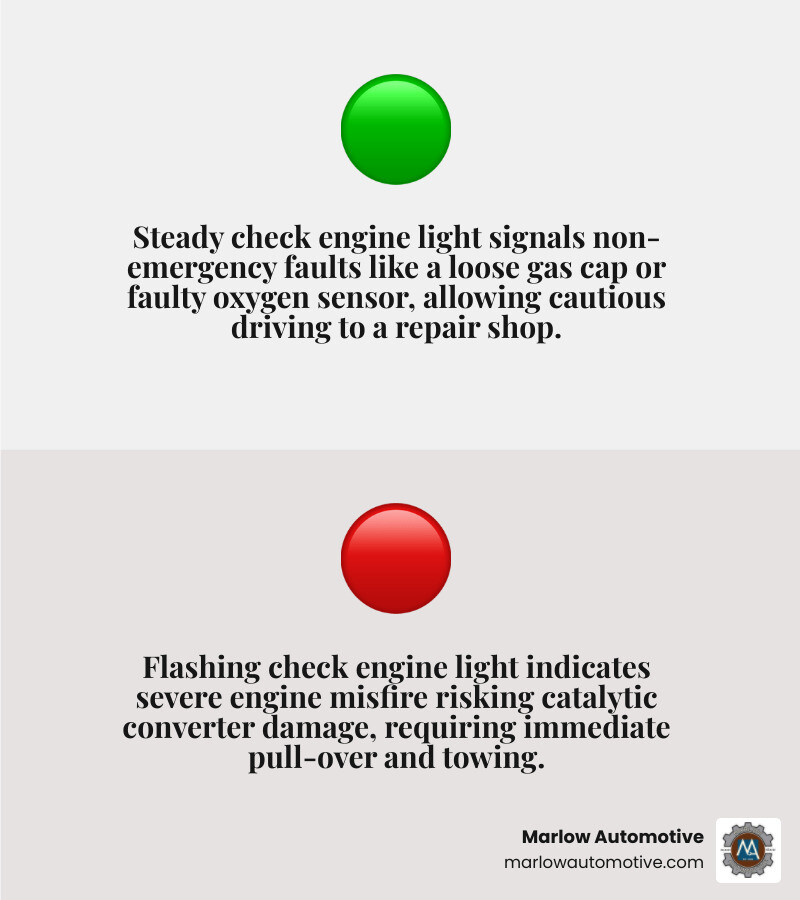 Steady check engine light signals non-emergency faults like a loose gas cap or faulty oxygen sensor, allowing cautious driving to a repair shop.

Flashing check engine light indicates severe engine misfire risking catalytic converter damage, requiring immediate pull-over and towing.

Marlow Automotive
marlowautomotive.com

MA