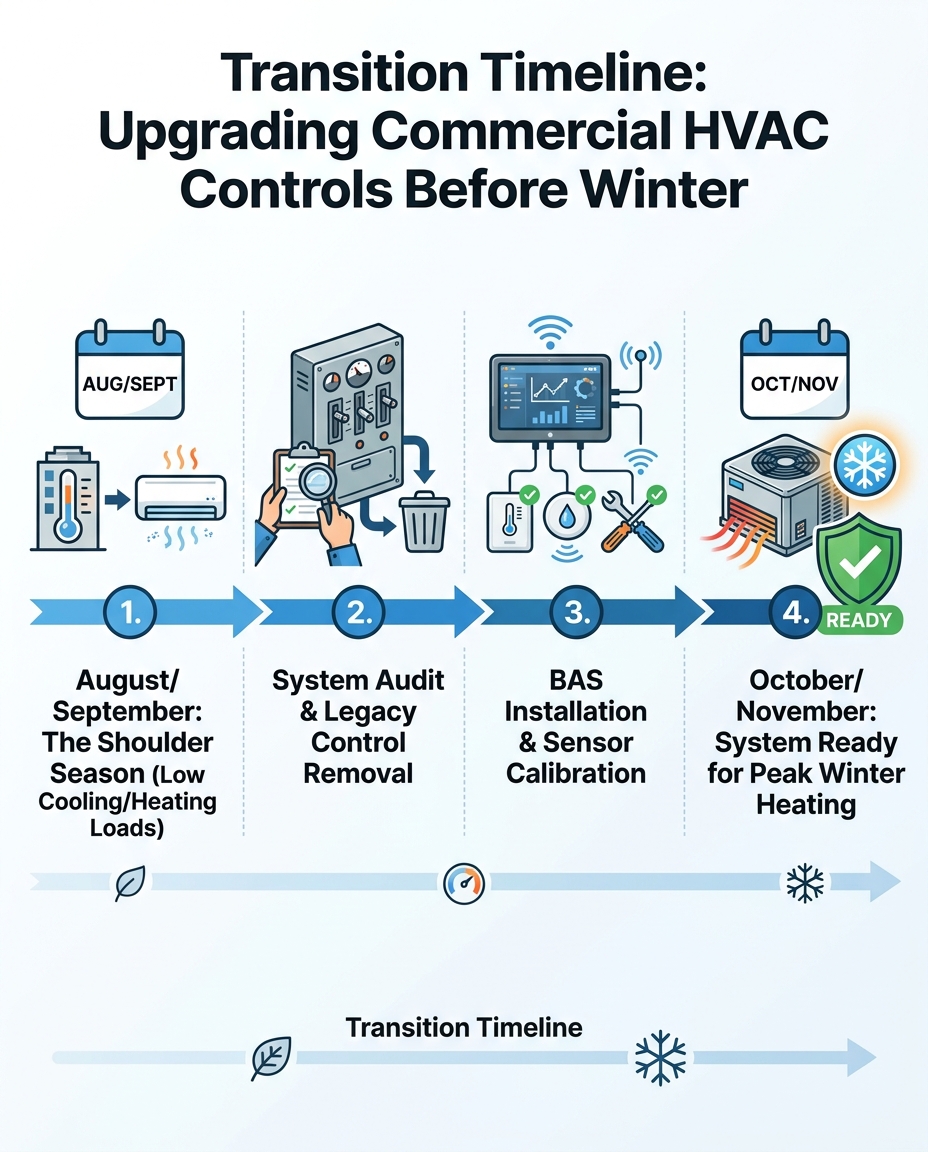 Transition Timeline: Upgrading Commercial HVAC Controls Before Winter

AUG/SEPT

OCT/NOV

1.

2.

3.

4.

READY

August/ September: The Shoulder Season (Low Cooling/Heating Loads)

System Audit & Legacy Control Removal

BAS Installation & Sensor Calibration

October/ November: System Ready for Peak Winter Heating

Transition Timeline