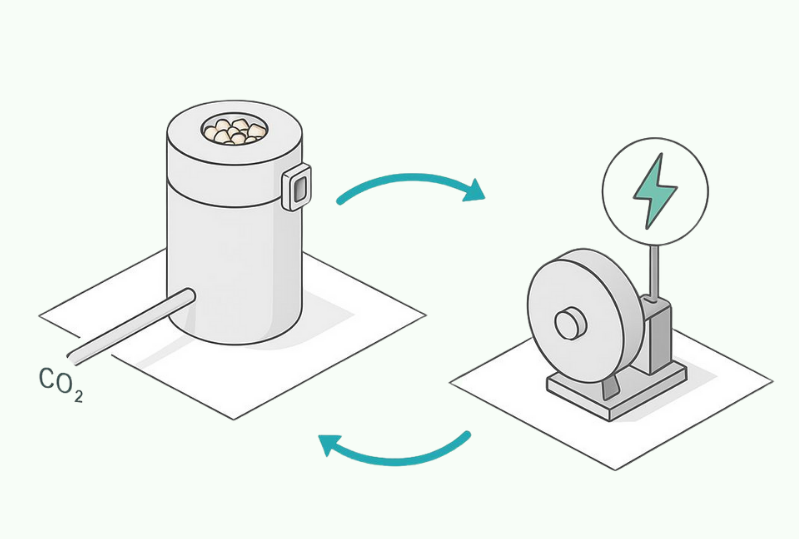 $CO_2$