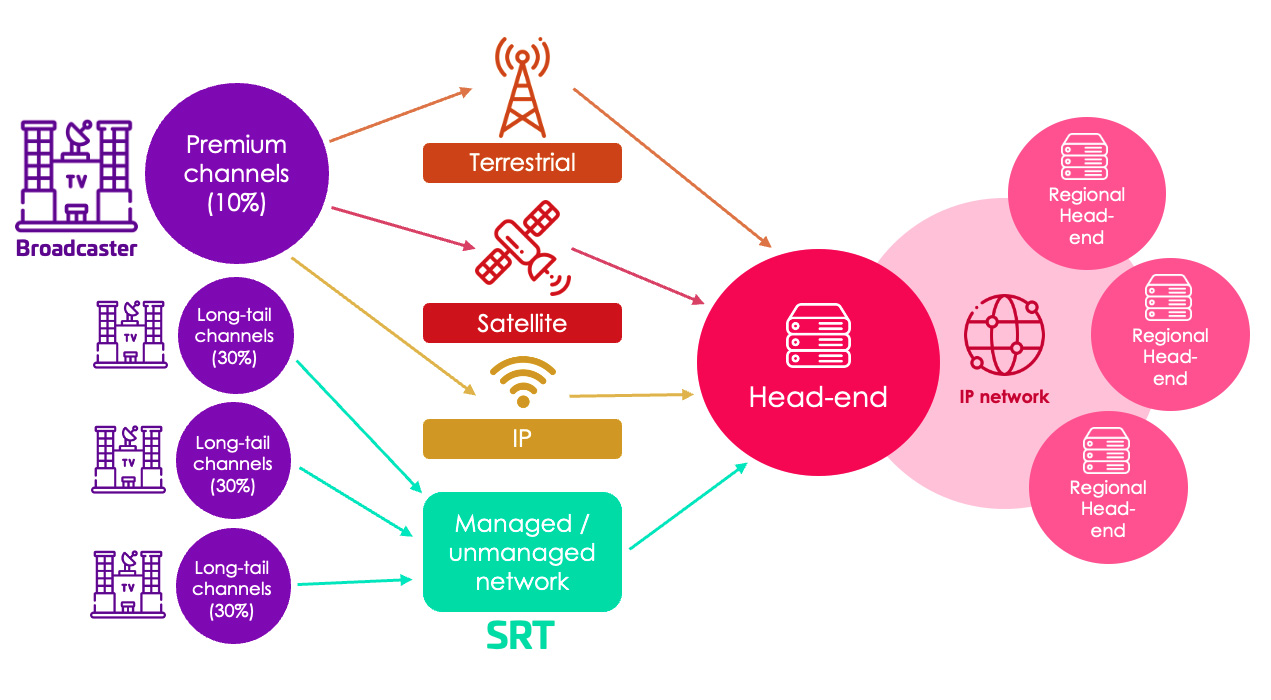 TV
Broadcaster

Premium channels (10%)

TV
Long-tail channels (30%)

TV
Long-tail channels (30%)

TV
Long-tail channels (30%)

Terrestrial

Satellite

IP

Managed / unmanaged network

SRT

Head-end

IP network

Regional Head-end

Regional Head-end

Regional Head-end