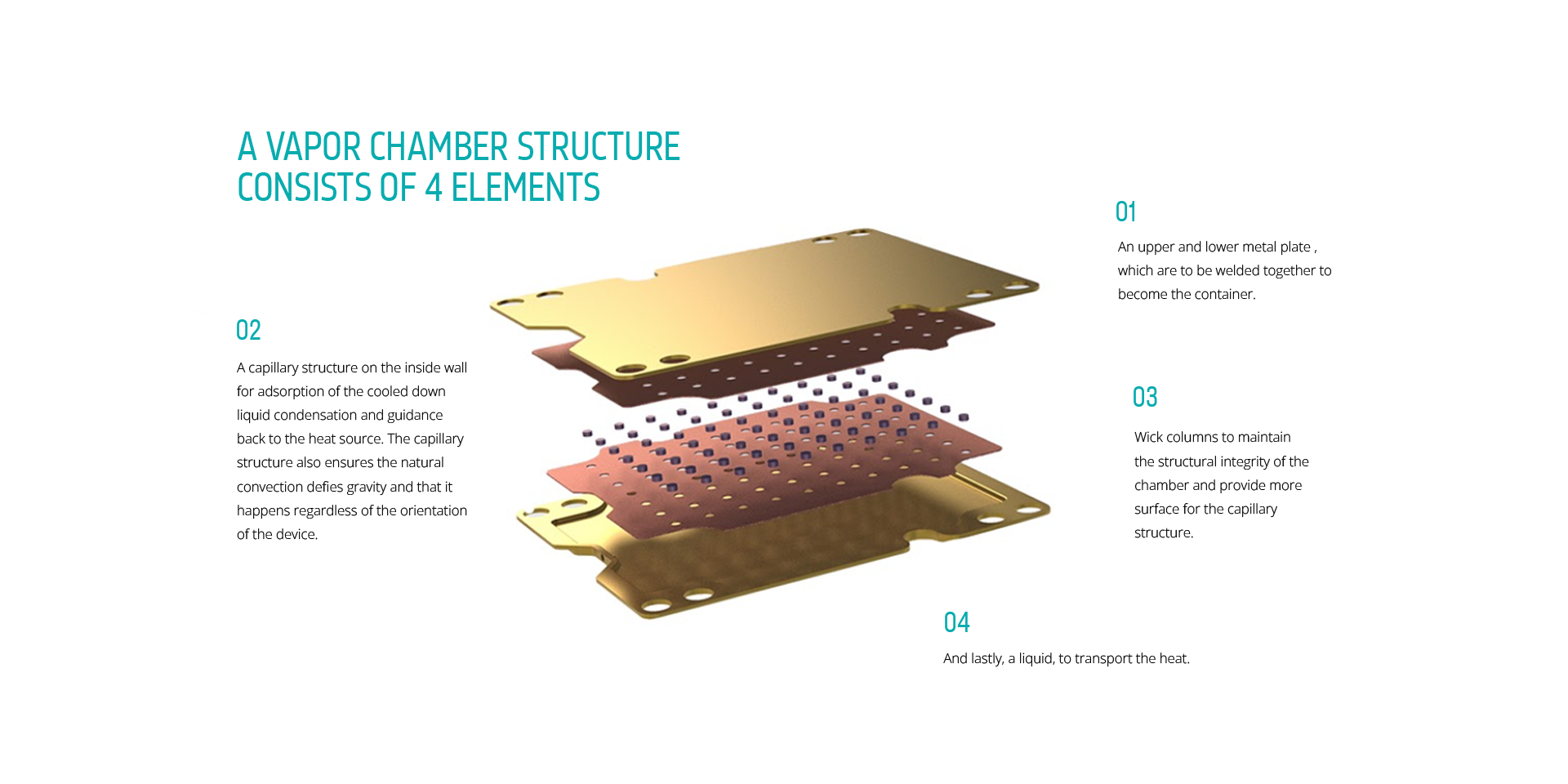 A VAPOR CHAMBER STRUCTURE CONSISTS OF 4 ELEMENTS

01

An upper and lower metal plate , which are to be welded together to become the container.

02

A capillary structure on the inside wall for adsorption of the cooled down liquid condensation and guidance back to the heat source. The capillary structure also ensures the natural convection defies gravity and that it happens regardless of the orientation of the device.

03

Wick columns to maintain the structural integrity of the chamber and provide more surface for the capillary structure.

04

And lastly, a liquid, to transport the heat.