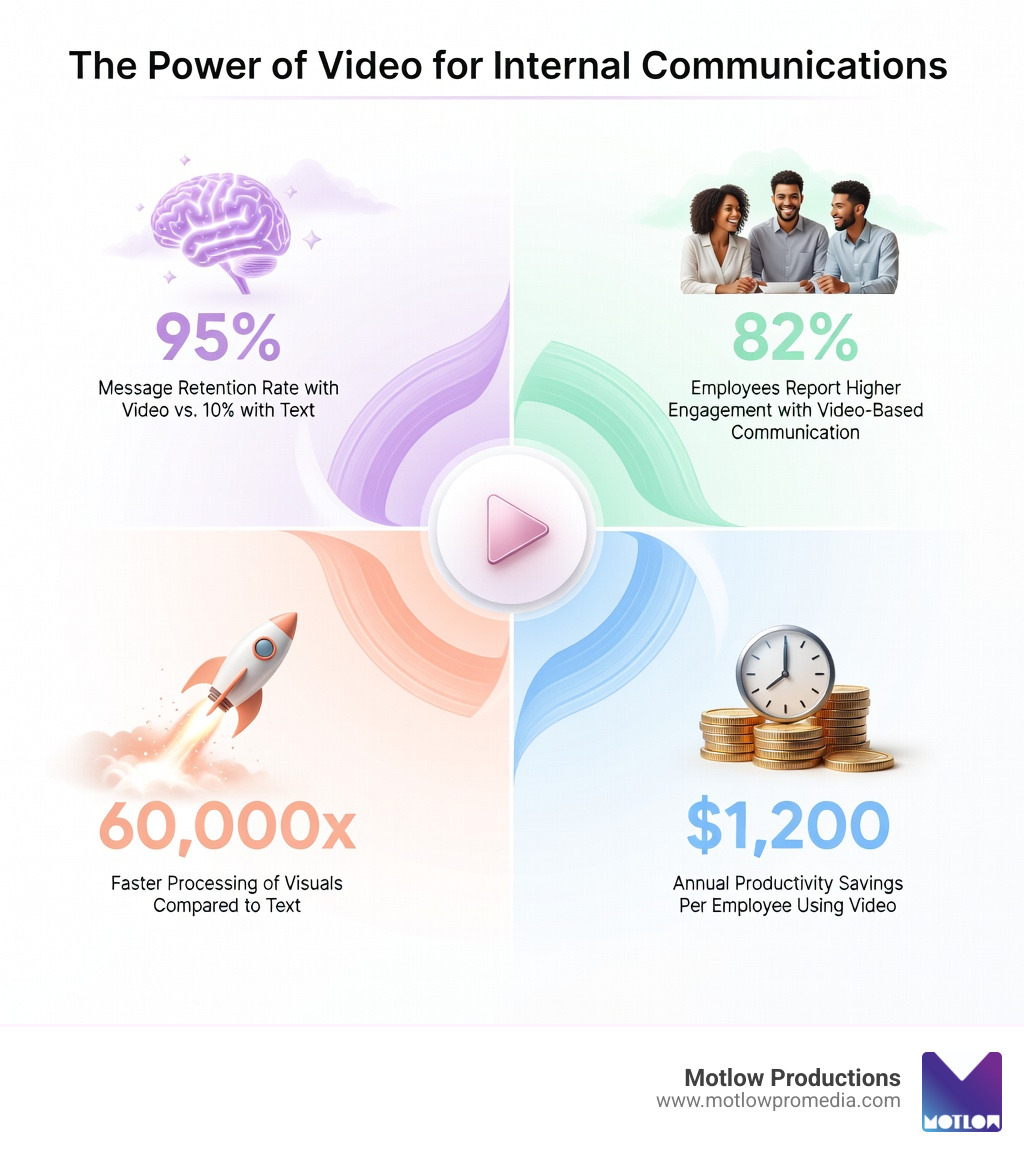 The Power of Video for Internal Communications

95%

Message Retention Rate with Video vs. 10% with Text

82%

Employees Report Higher Engagement with Video-Based Communication

60,000x

Faster Processing of Visuals Compared to Text

$1,200

Annual Productivity Savings Per Employee Using Video

Motlow Productions
www.motlowpromedia.com

MOTLOW