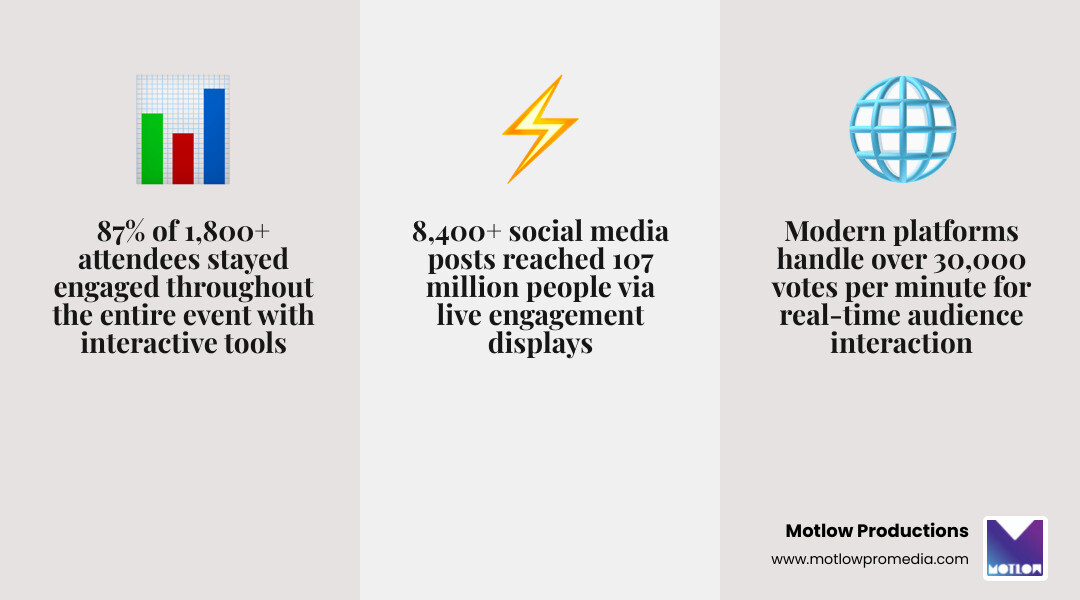 87% of 1,800+ attendees stayed engaged throughout the entire event with interactive tools

8,400+ social media posts reached 107 million people via live engagement displays

Modern platforms handle over 30,000 votes per minute for real-time audience interaction

Motlow Productions
www.motlowpromedia.com

MOTLOW