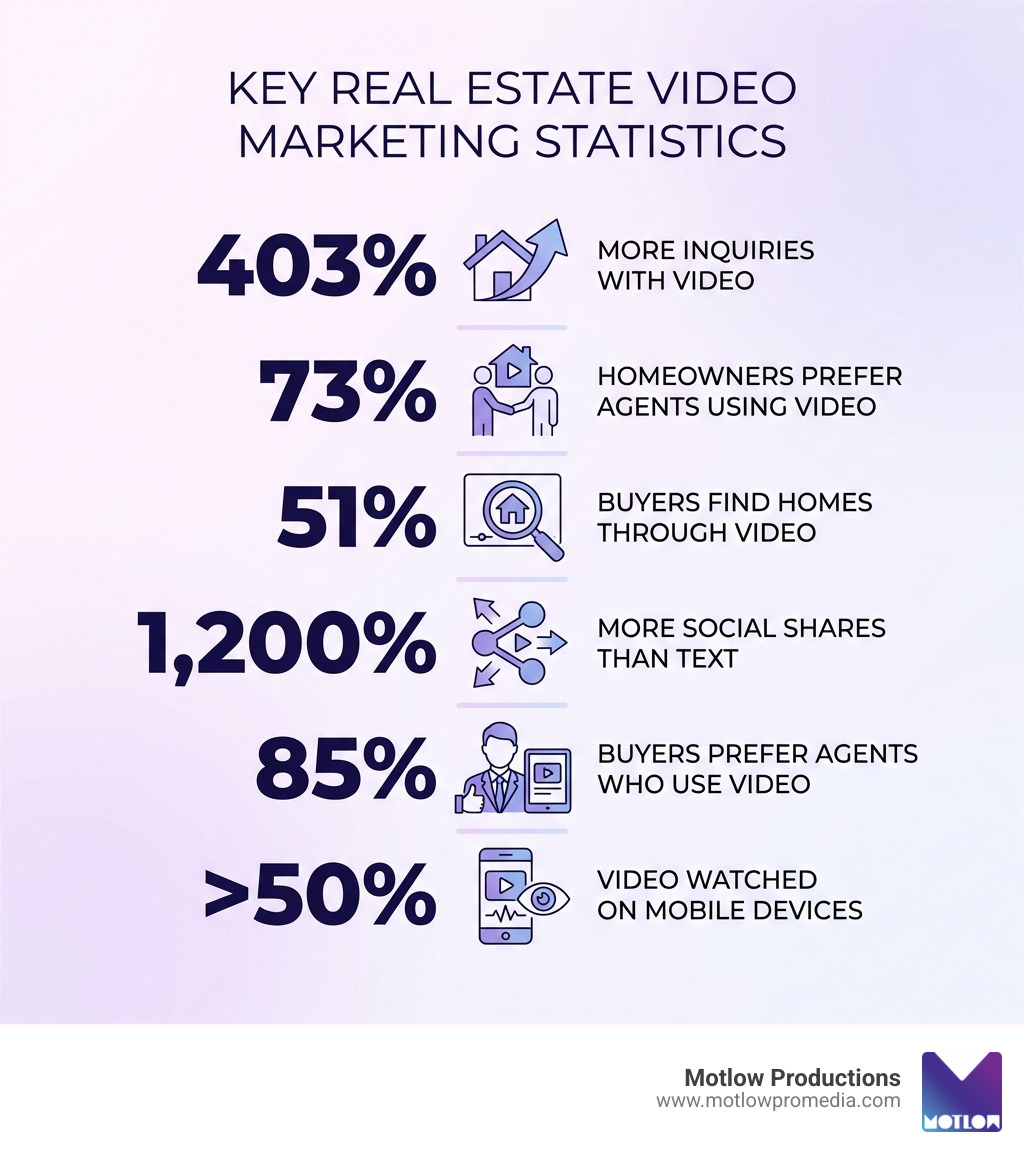 KEY REAL ESTATE VIDEO MARKETING STATISTICS

403% MORE INQUIRIES WITH VIDEO

73% HOMEOWNERS PREFER AGENTS USING VIDEO

51% BUYERS FIND HOMES THROUGH VIDEO

1,200% MORE SOCIAL SHARES THAN TEXT

85% BUYERS PREFER AGENTS WHO USE VIDEO

>50% VIDEO WATCHED ON MOBILE DEVICES

Motlow Productions
www.motlowpromedia.com

MOTLOW