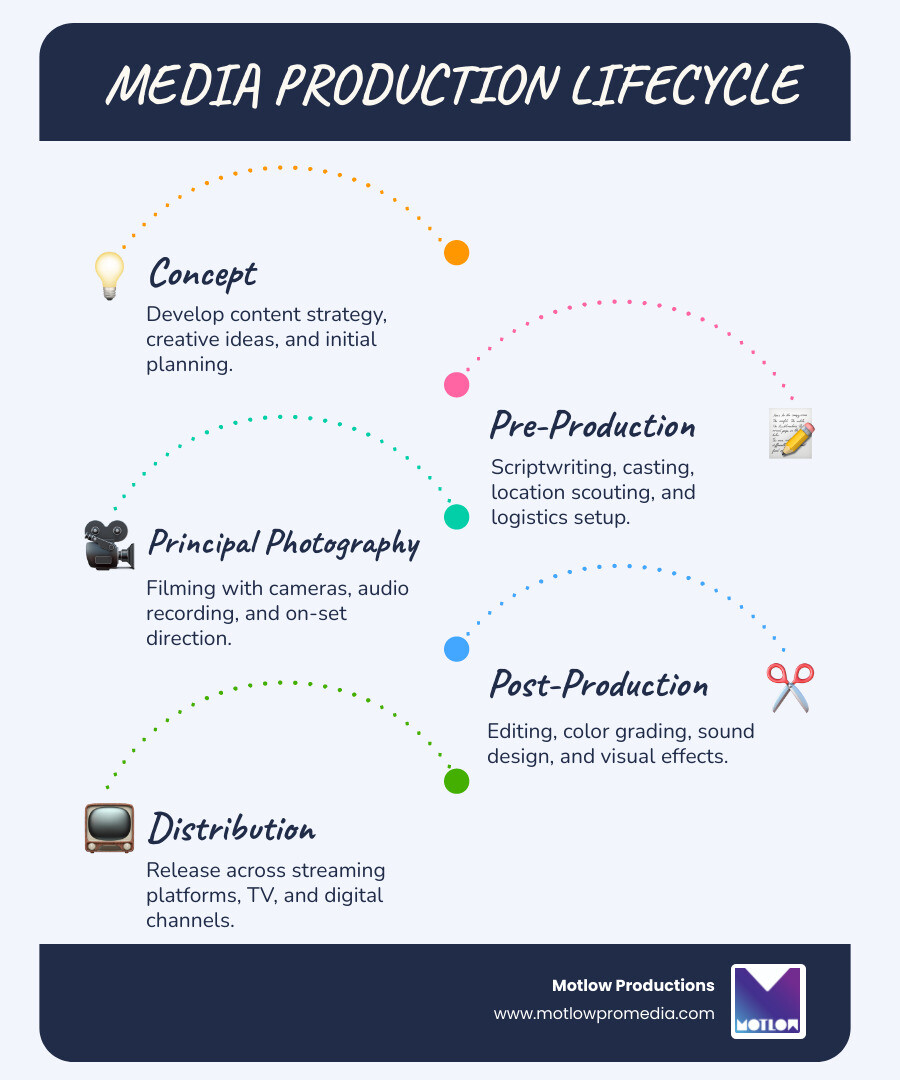 MEDIA PRODUCTION LIFECYCLE

Concept
Develop content strategy, creative ideas, and initial planning.

Pre-Production
Scriptwriting, casting, location scouting, and logistics setup.

Principal Photography
Filming with cameras, audio recording, and on-set direction.

Post-Production
Editing, color grading, sound design, and visual effects.

Distribution
Release across streaming platforms, TV, and digital channels.

Motlow Productions
www.motlowpromedia.com
MOTLOW