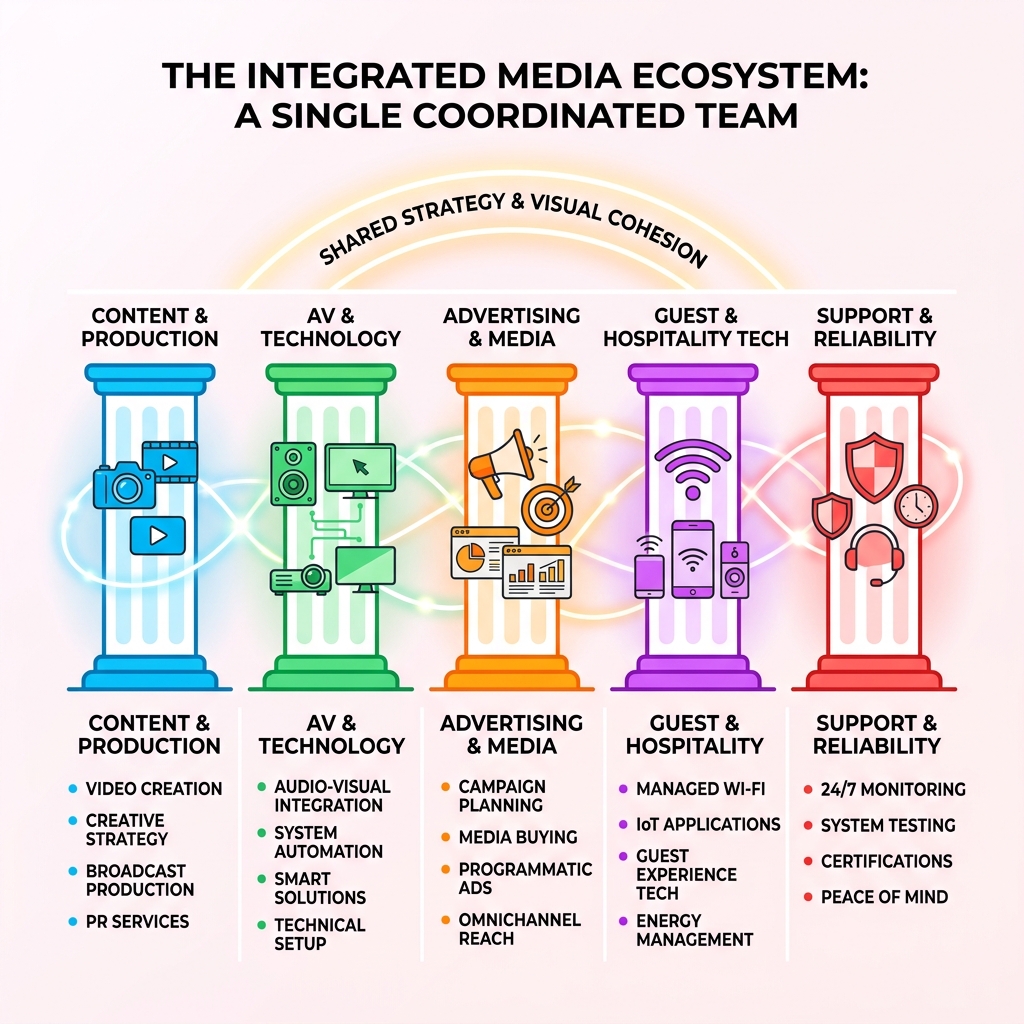 THE INTEGRATED MEDIA ECOSYSTEM: A SINGLE COORDINATED TEAM

SHARED STRATEGY & VISUAL COHESION

CONTENT & PRODUCTION

AV & TECHNOLOGY

ADVERTISING & MEDIA

GUEST & HOSPITALITY TECH

SUPPORT & RELIABILITY

CONTENT & PRODUCTION
- VIDEO CREATION
- CREATIVE STRATEGY
- BROADCAST PRODUCTION
- PR SERVICES

AV & TECHNOLOGY
- AUDIO-VISUAL INTEGRATION
- SYSTEM AUTOMATION
- SMART SOLUTIONS
- TECHNICAL SETUP

ADVERTISING & MEDIA
- CAMPAIGN PLANNING
- MEDIA BUYING
- PROGRAMMATIC ADS
- OMNICHANNEL REACH

GUEST & HOSPITALITY
- MANAGED WI-FI
- IoT APPLICATIONS
- GUEST EXPERIENCE TECH
- ENERGY MANAGEMENT

SUPPORT & RELIABILITY
- 24/7 MONITORING
- SYSTEM TESTING
- CERTIFICATIONS
- PEACE OF MIND