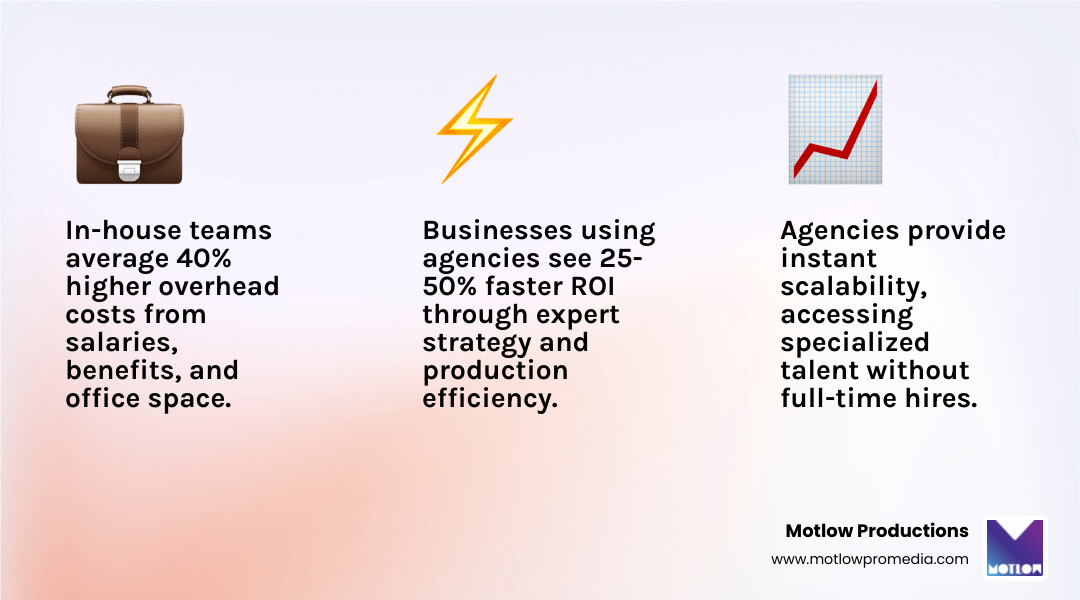 In-house teams average 40% higher overhead costs from salaries, benefits, and office space.

Businesses using agencies see 25-50% faster ROI through expert strategy and production efficiency.

Agencies provide instant scalability, accessing specialized talent without full-time hires.

Motlow Productions
www.motlowpromedia.com

MOTLOW