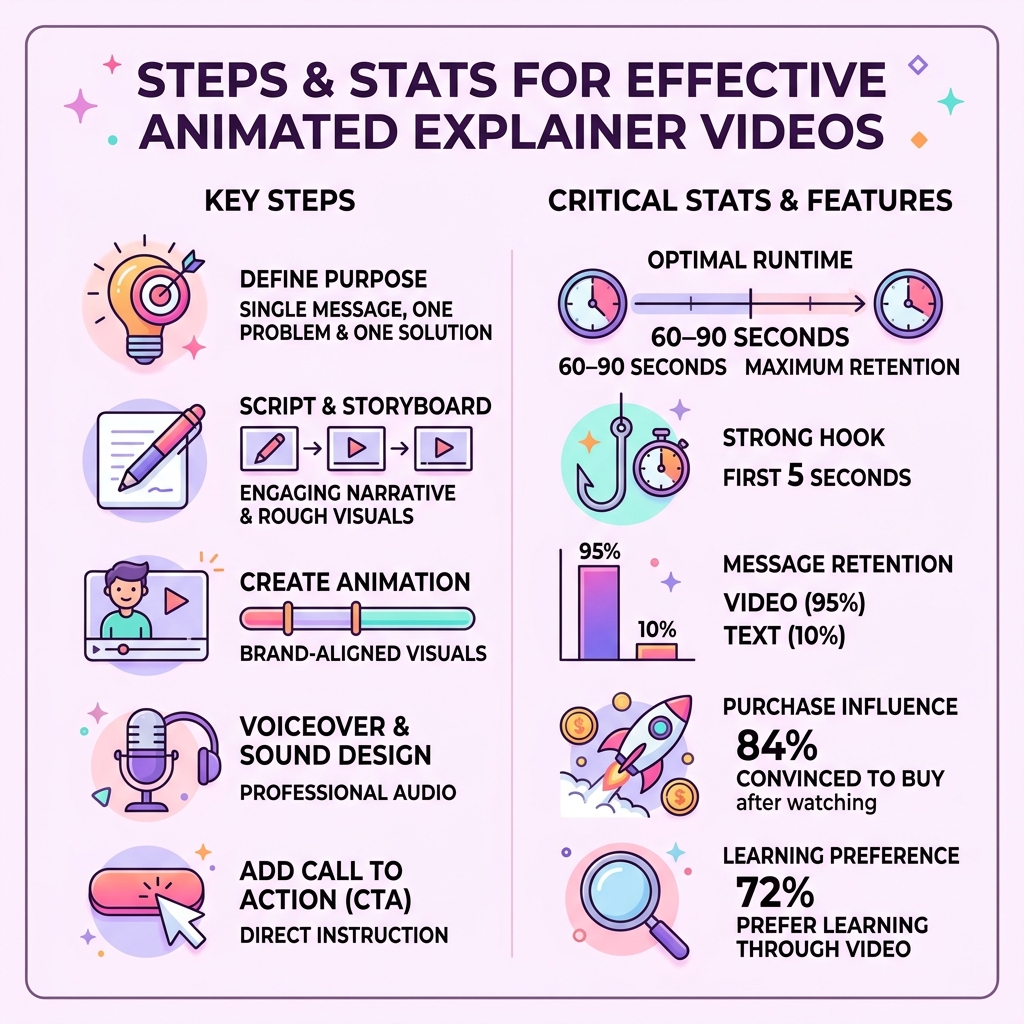 STEPS & STATS FOR EFFECTIVE ANIMATED EXPLAINER VIDEOS

KEY STEPS

DEFINE PURPOSE
SINGLE MESSAGE, ONE PROBLEM & ONE SOLUTION

SCRIPT & STORYBOARD
ENGAGING NARRATIVE & ROUGH VISUALS

CREATE ANIMATION
BRAND-ALIGNED VISUALS

VOICEOVER & SOUND DESIGN
PROFESSIONAL AUDIO

ADD CALL TO ACTION (CTA)
DIRECT INSTRUCTION

CRITICAL STATS & FEATURES

OPTIMAL RUNTIME
60–90 SECONDS
60–90 SECONDS MAXIMUM RETENTION

STRONG HOOK
FIRST 5 SECONDS

95%
10%
MESSAGE RETENTION
VIDEO (95%)
TEXT (10%)

PURCHASE INFLUENCE
84%
CONVINCED TO BUY
after watching

LEARNING PREFERENCE
72%
PREFER LEARNING THROUGH VIDEO