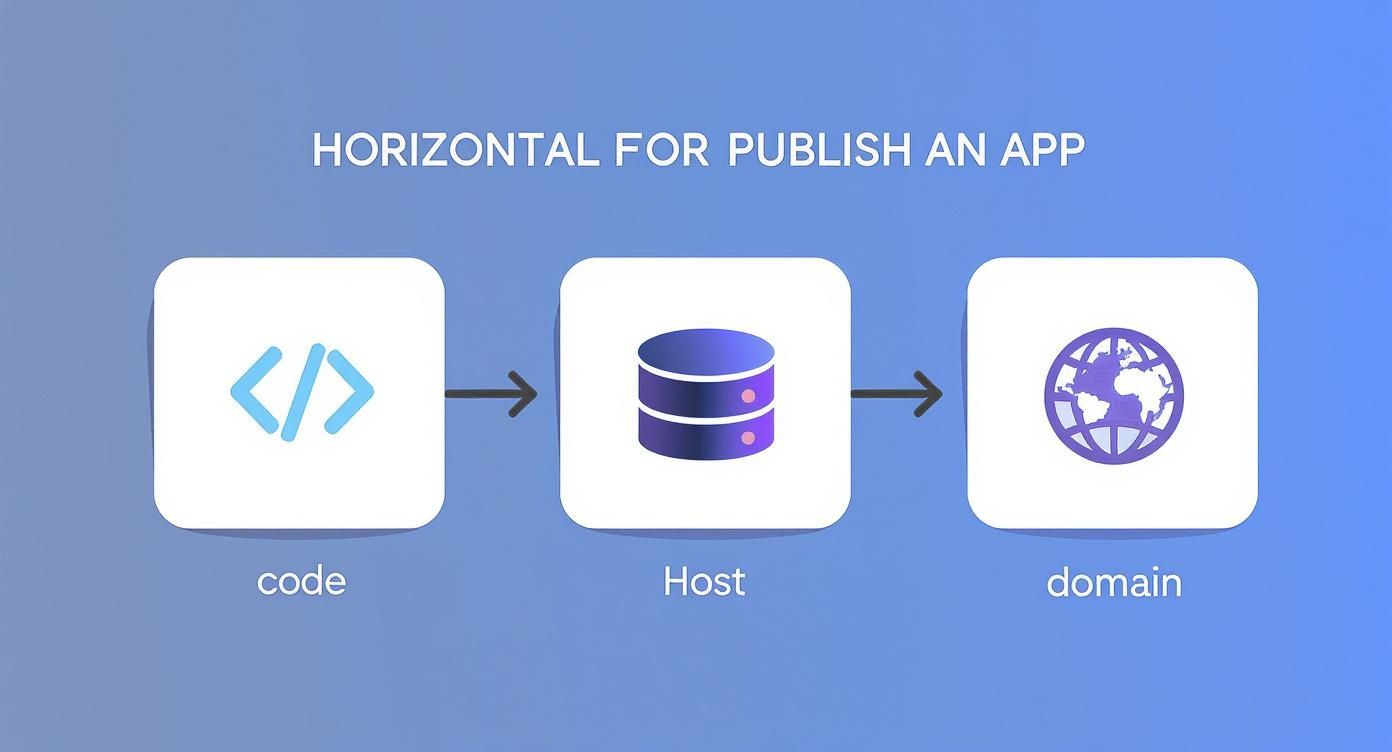 HORIZONTAL FOR PUBLISH AN APP

code

Host

domain