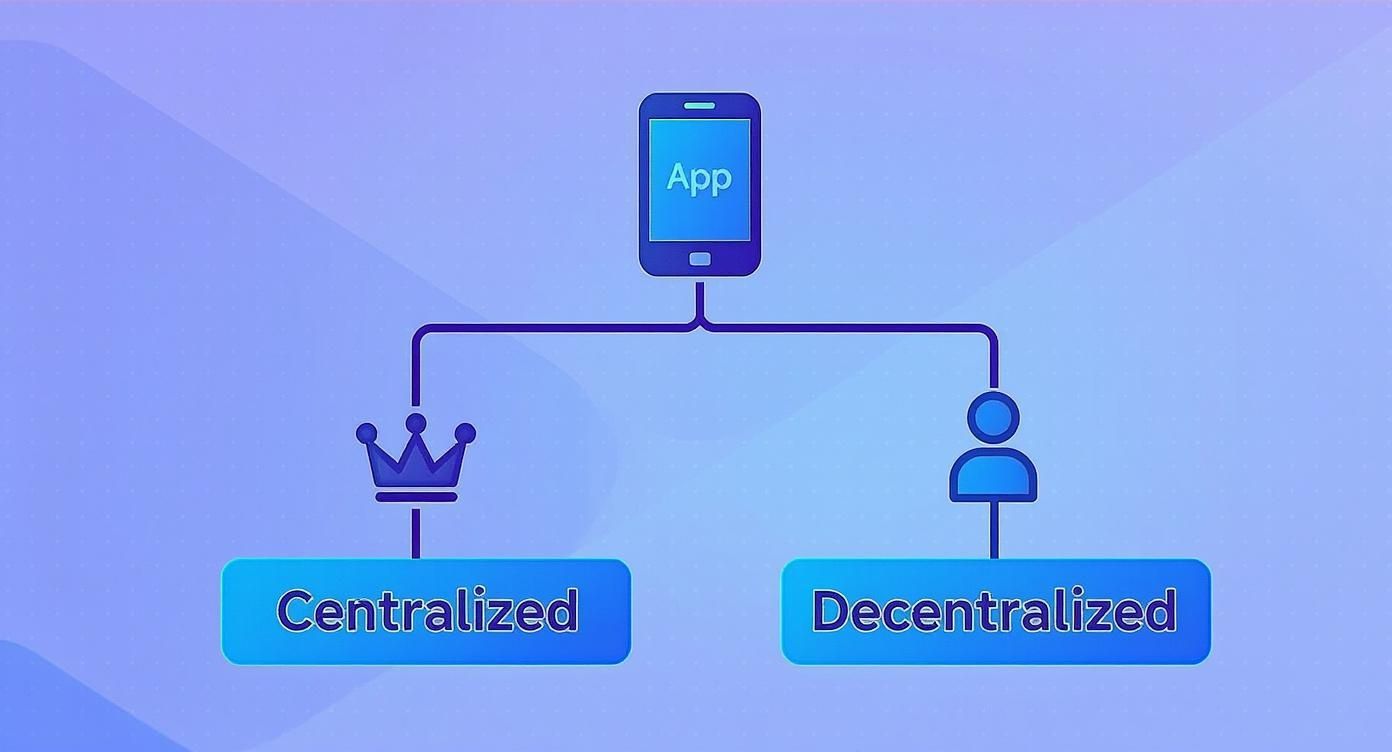 App

Centralized

Decentralized