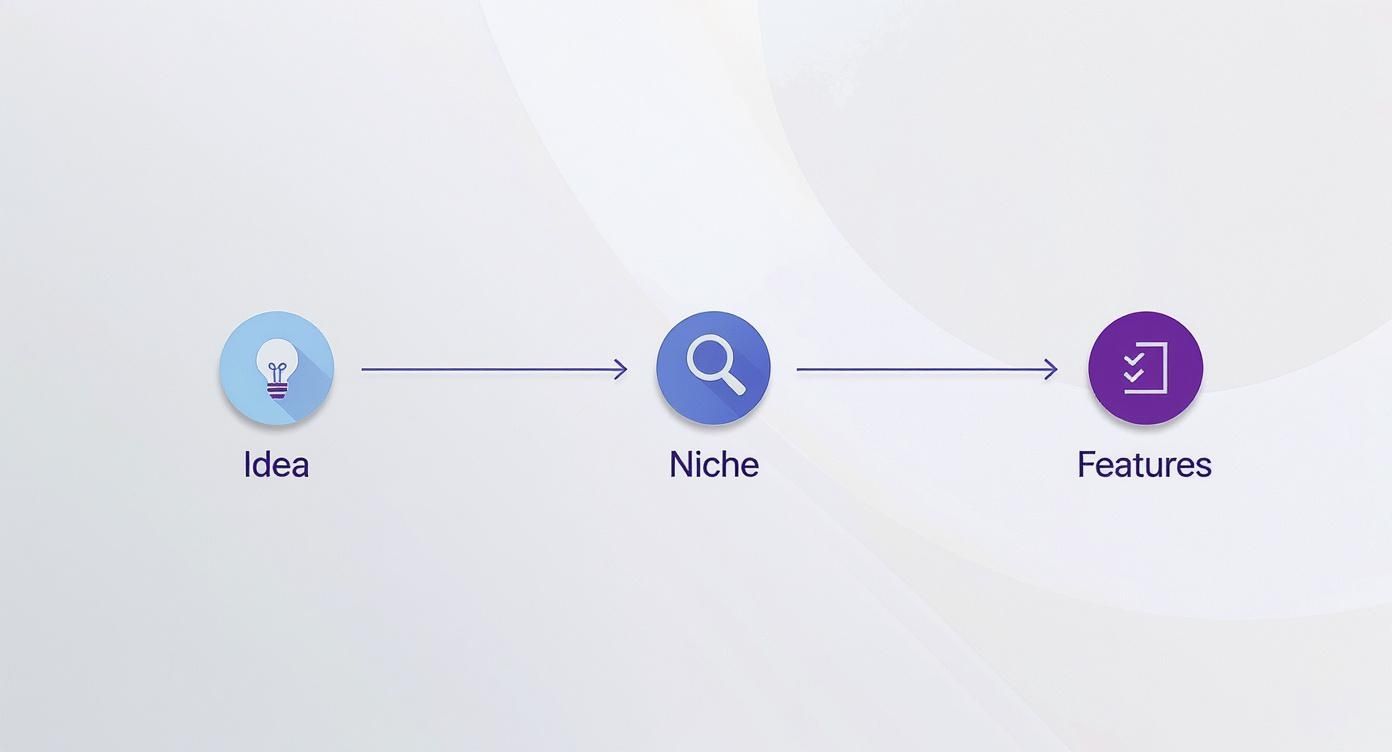 Idea

Niche

Features