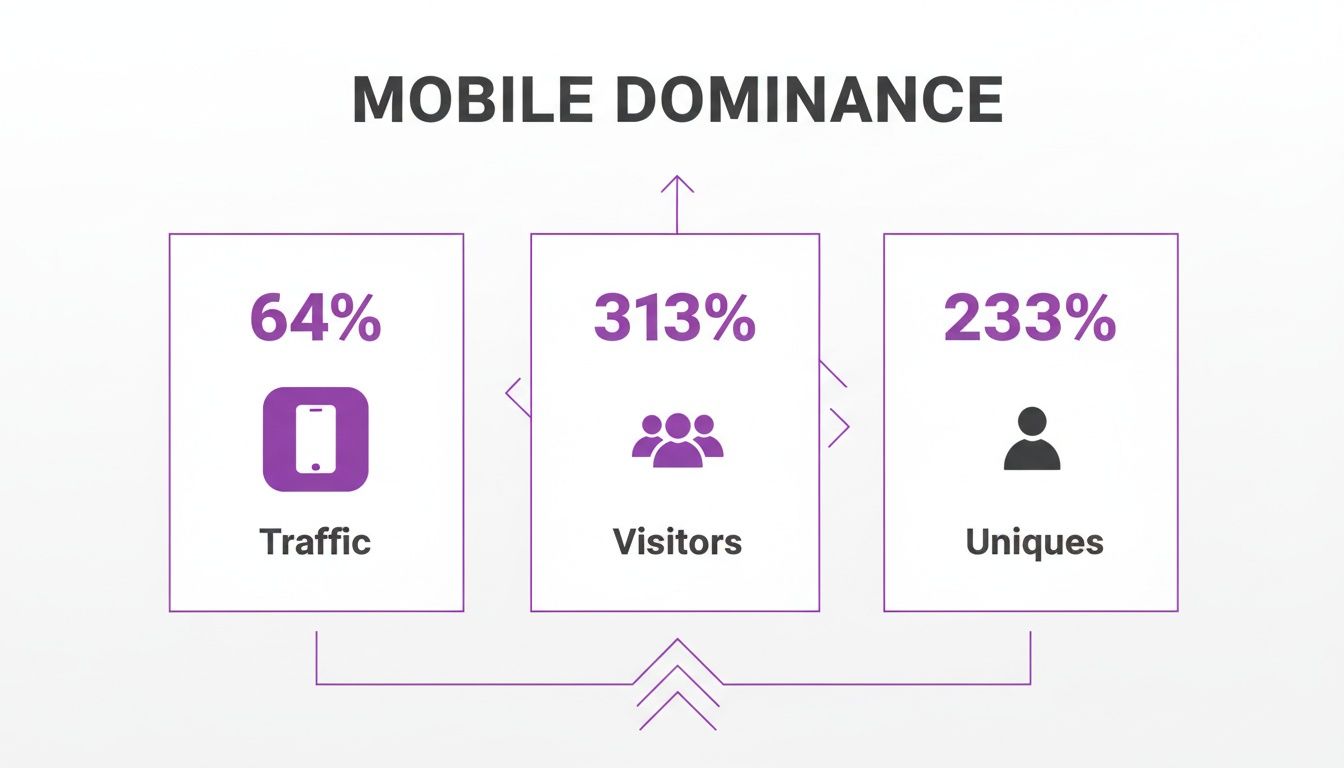 MOBILE DOMINANCE

64%

Traffic

313%

Visitors

233%

Uniques