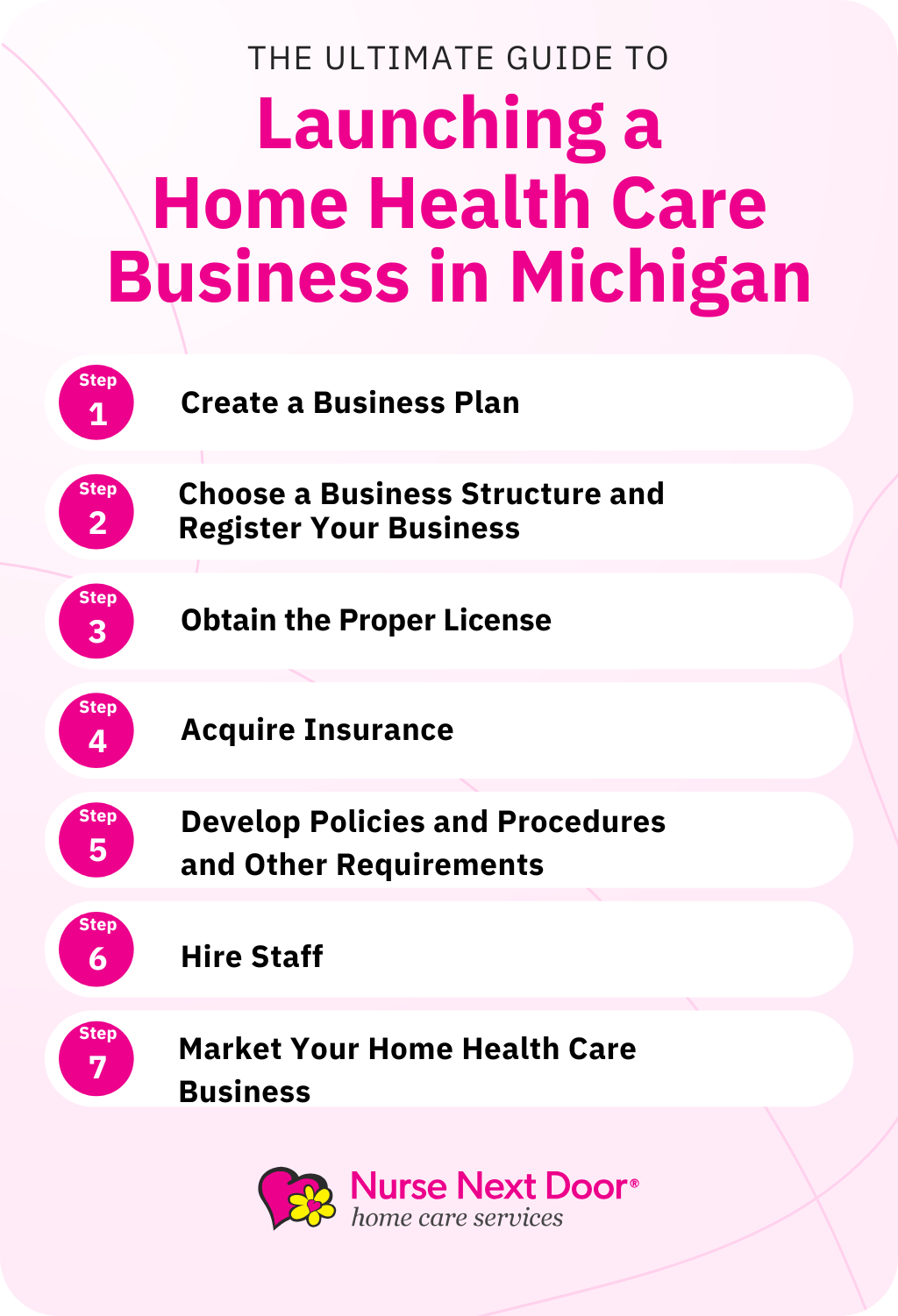 THE ULTIMATE GUIDE TO

Launching a Home Health Care Business in Michigan

Step 1 Create a Business Plan

Step 2 Choose a Business Structure and Register Your Business

Step 3 Obtain the Proper License

Step 4 Acquire Insurance

Step 5 Develop Policies and Procedures and Other Requirements

Step 6 Hire Staff

Step 7 Market Your Home Health Care Business

Nurse Next Door®
home care services