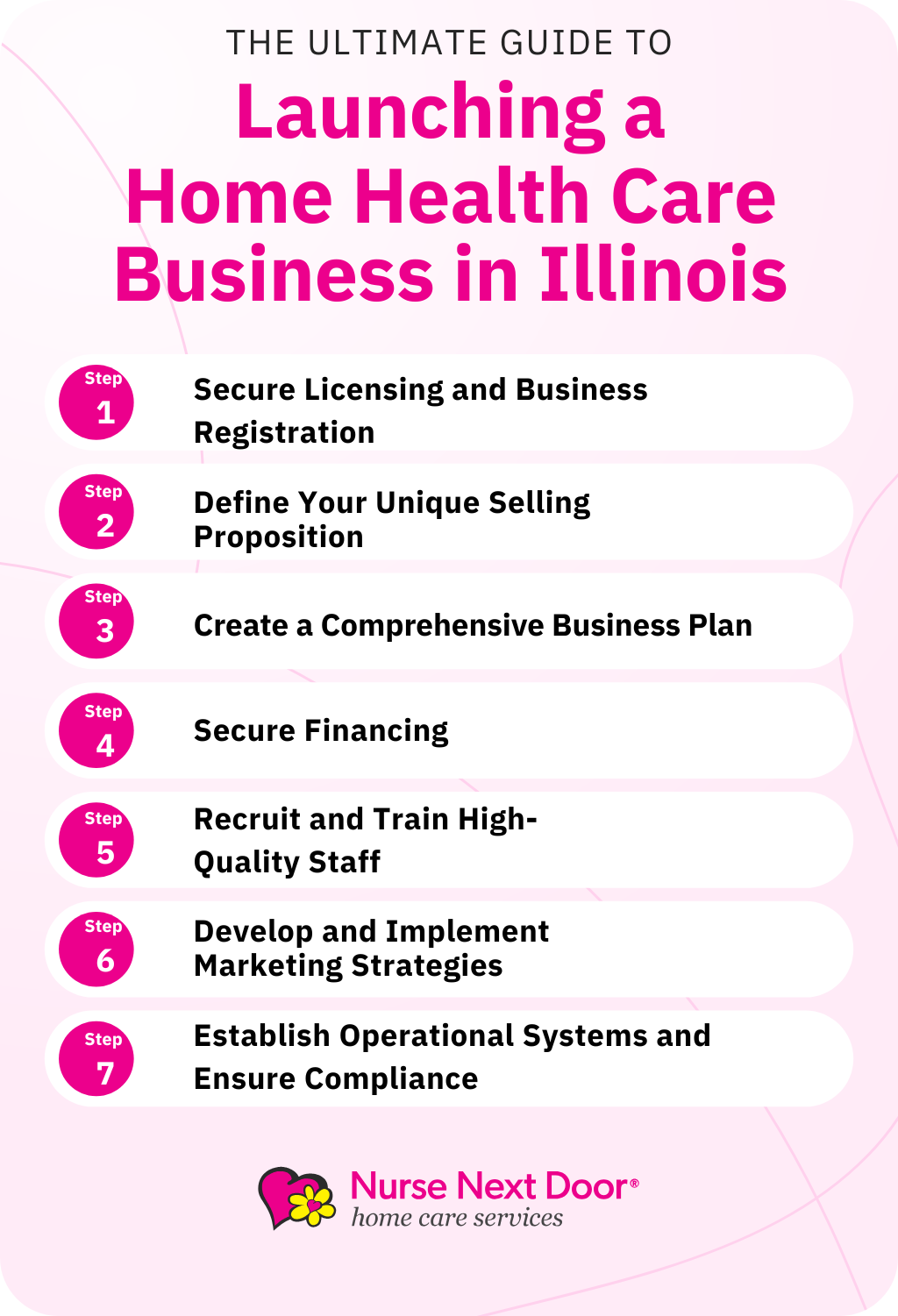 THE ULTIMATE GUIDE TO

Launching a Home Health Care Business in Illinois

Step 1 Secure Licensing and Business Registration

Step 2 Define Your Unique Selling Proposition

Step 3 Create a Comprehensive Business Plan

Step 4 Secure Financing

Step 5 Recruit and Train High-Quality Staff

Step 6 Develop and Implement Marketing Strategies

Step 7 Establish Operational Systems and Ensure Compliance

Nurse Next Door®
home care services