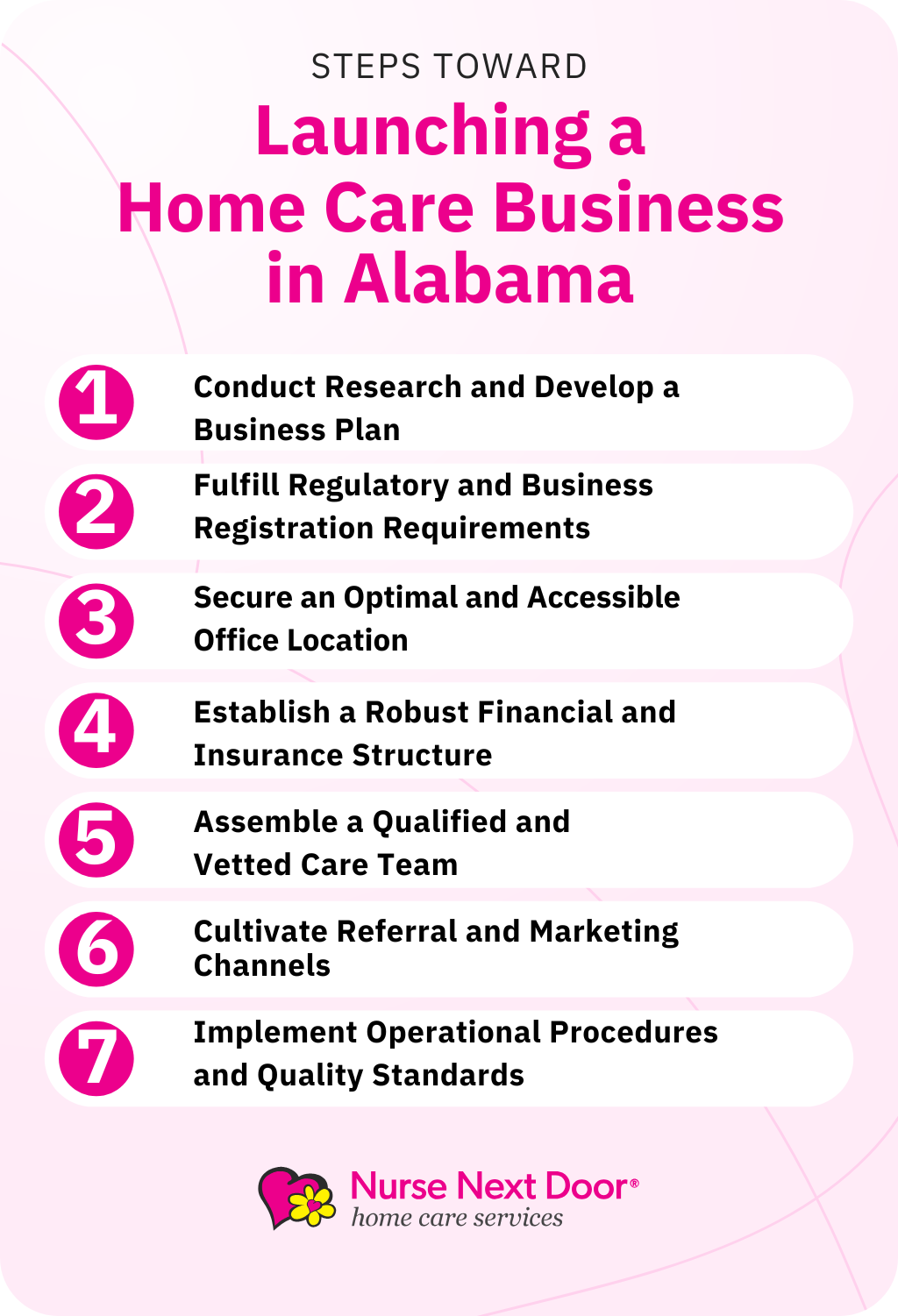 STEPS TOWARD

Launching a Home Care Business in Alabama

1 Conduct Research and Develop a Business Plan

2 Fulfill Regulatory and Business Registration Requirements

3 Secure an Optimal and Accessible Office Location

4 Establish a Robust Financial and Insurance Structure

5 Assemble a Qualified and Vetted Care Team

6 Cultivate Referral and Marketing Channels

7 Implement Operational Procedures and Quality Standards

Nurse Next Door®
home care services