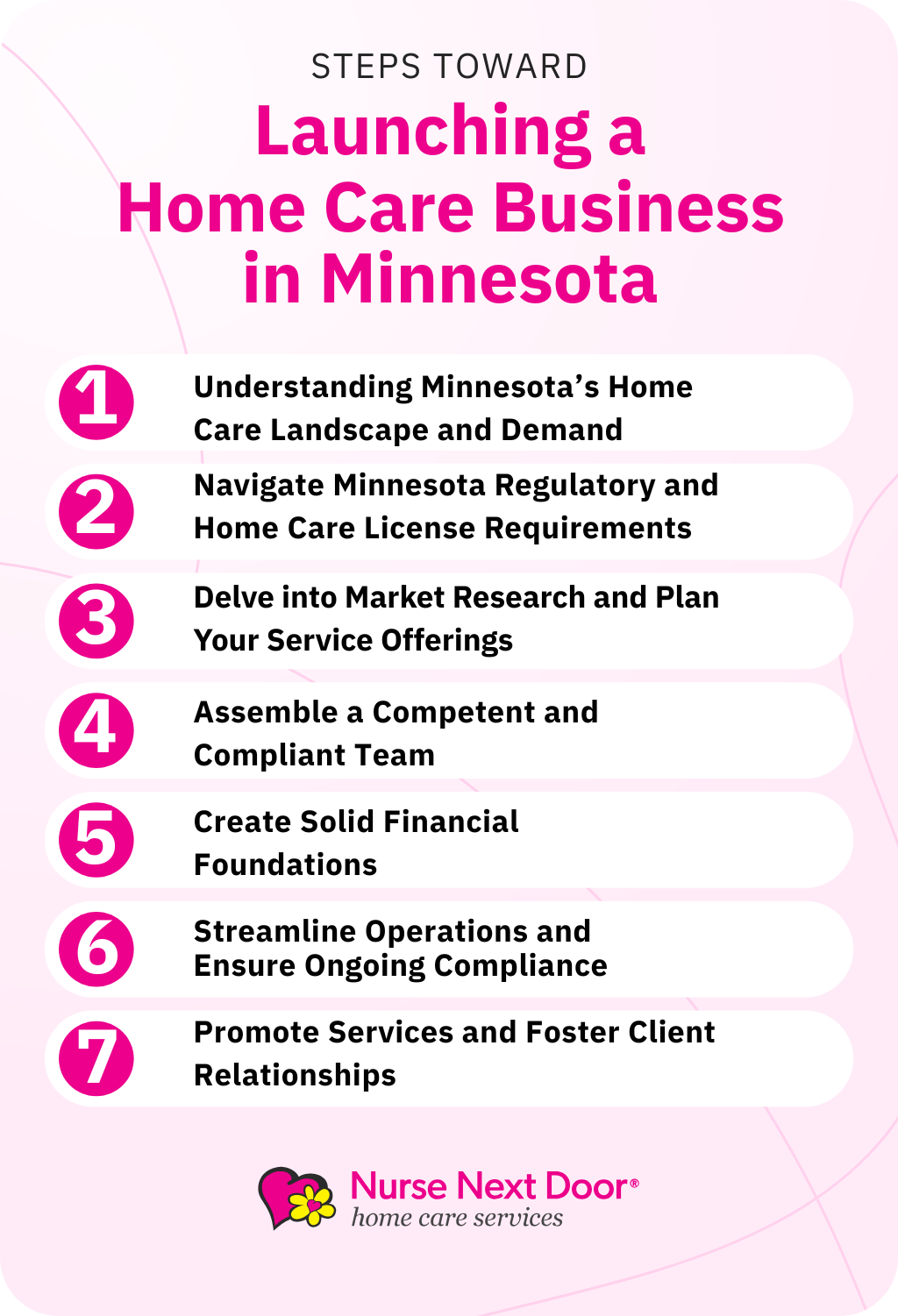 STEPS TOWARD

Launching a Home Care Business in Minnesota

1 Understanding Minnesota's Home Care Landscape and Demand

2 Navigate Minnesota Regulatory and Home Care License Requirements

3 Delve into Market Research and Plan Your Service Offerings

4 Assemble a Competent and Compliant Team

5 Create Solid Financial Foundations

6 Streamline Operations and Ensure Ongoing Compliance

7 Promote Services and Foster Client Relationships

Nurse Next Door®
home care services