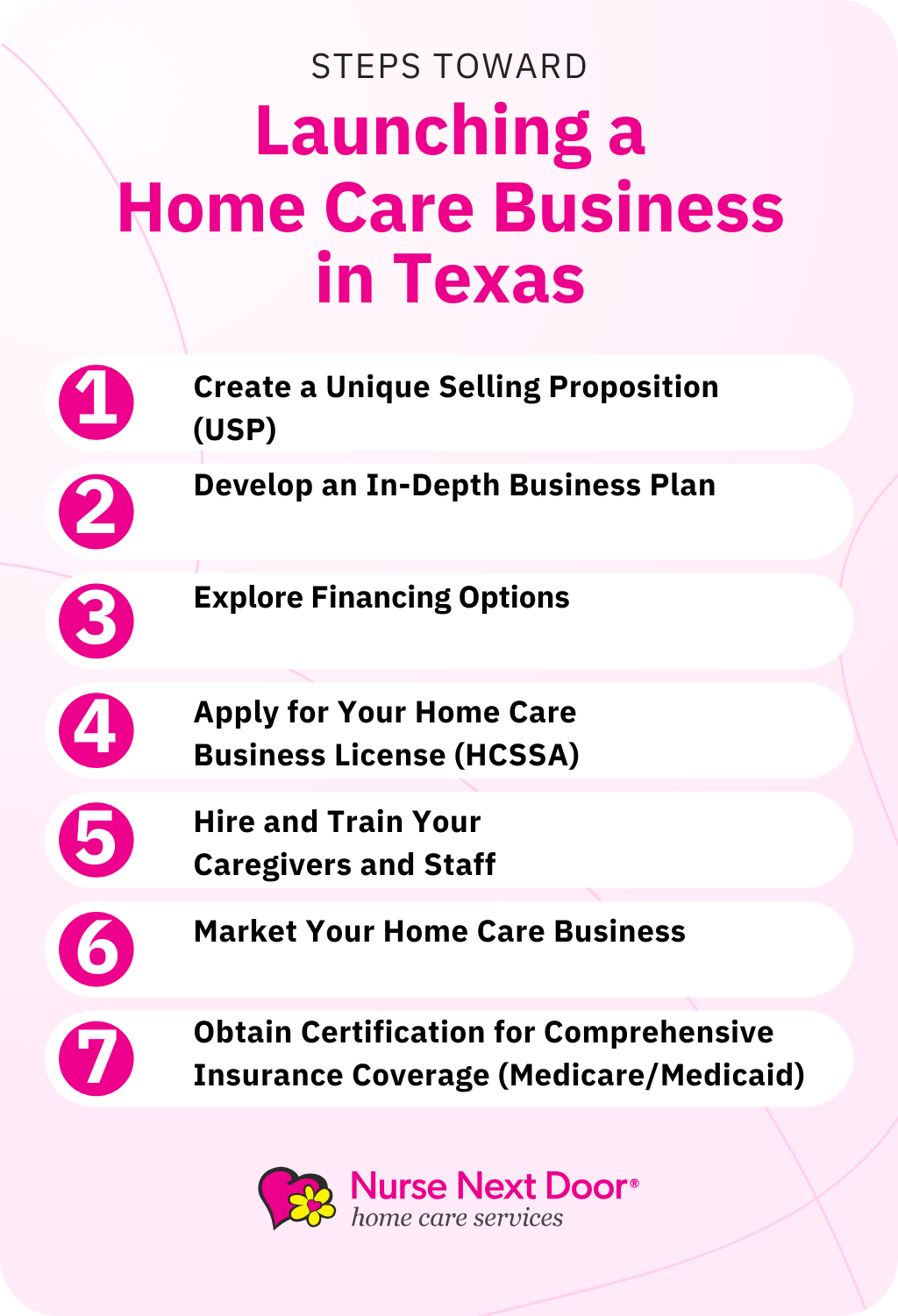 STEPS TOWARD

Launching a Home Care Business in Texas

1 Create a Unique Selling Proposition (USP)

2 Develop an In-Depth Business Plan

3 Explore Financing Options

4 Apply for Your Home Care Business License (HCSSA)

5 Hire and Train Your Caregivers and Staff

6 Market Your Home Care Business

7 Obtain Certification for Comprehensive Insurance Coverage (Medicare/Medicaid)

Nurse Next Door®
home care services