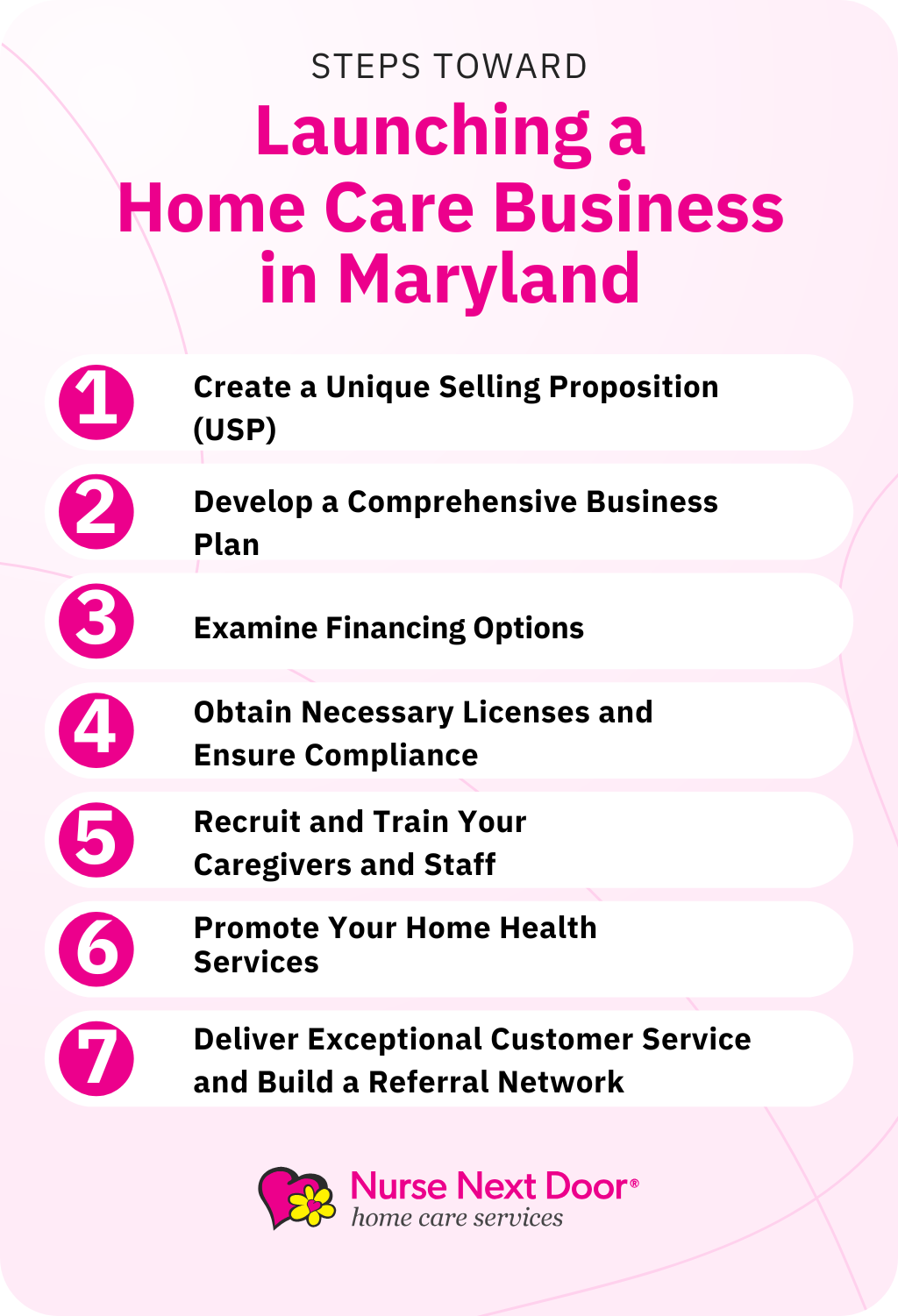 STEPS TOWARD

Launching a Home Care Business in Maryland

1 Create a Unique Selling Proposition (USP)

2 Develop a Comprehensive Business Plan

3 Examine Financing Options

4 Obtain Necessary Licenses and Ensure Compliance

5 Recruit and Train Your Caregivers and Staff

6 Promote Your Home Health Services

7 Deliver Exceptional Customer Service and Build a Referral Network

Nurse Next Door®
home care services