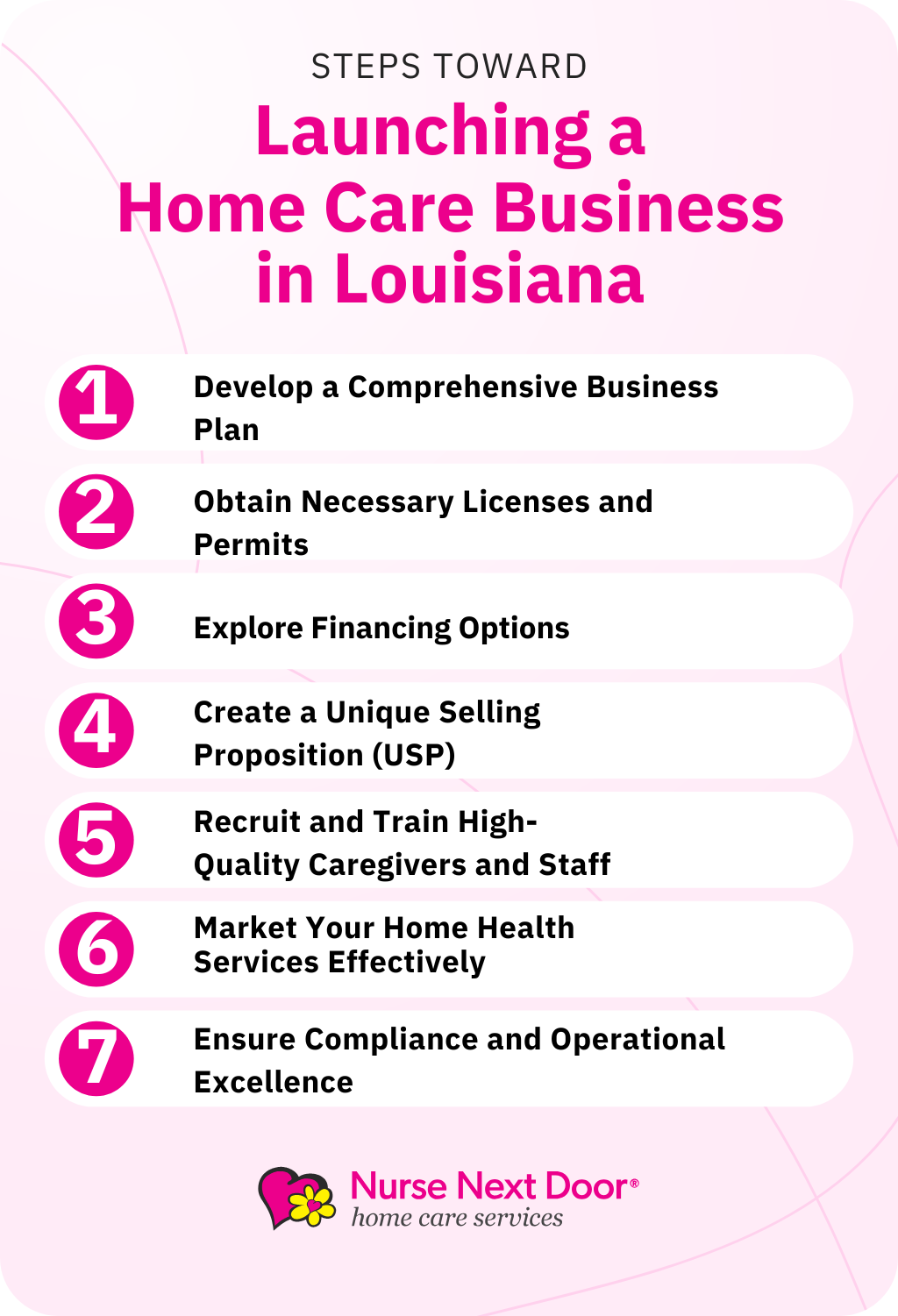 STEPS TOWARD

Launching a Home Care Business in Louisiana

1 Develop a Comprehensive Business Plan

2 Obtain Necessary Licenses and Permits

3 Explore Financing Options

4 Create a Unique Selling Proposition (USP)

5 Recruit and Train High-Quality Caregivers and Staff

6 Market Your Home Health Services Effectively

7 Ensure Compliance and Operational Excellence

Nurse Next Door®
home care services